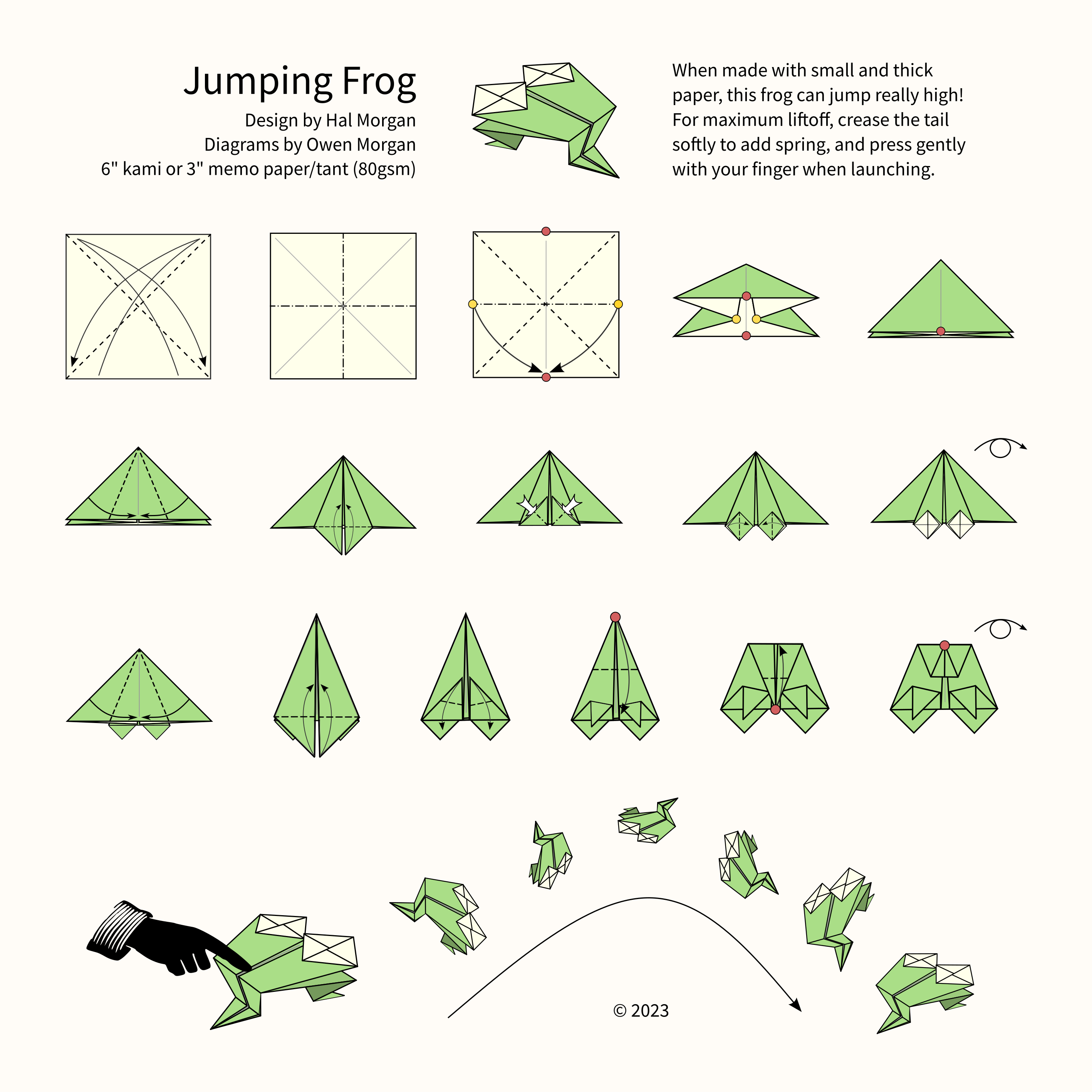 Jumping Frog
Design by Hal Morgan
Diagrams by Owen Morgan
6" kami or 3" memo paper/tant (80gsm)

When made with small and thick paper, this frog can jump really high! For maximum liftoff, crease the tail softly to add spring, and press gently with your finger when launching.

© 2023