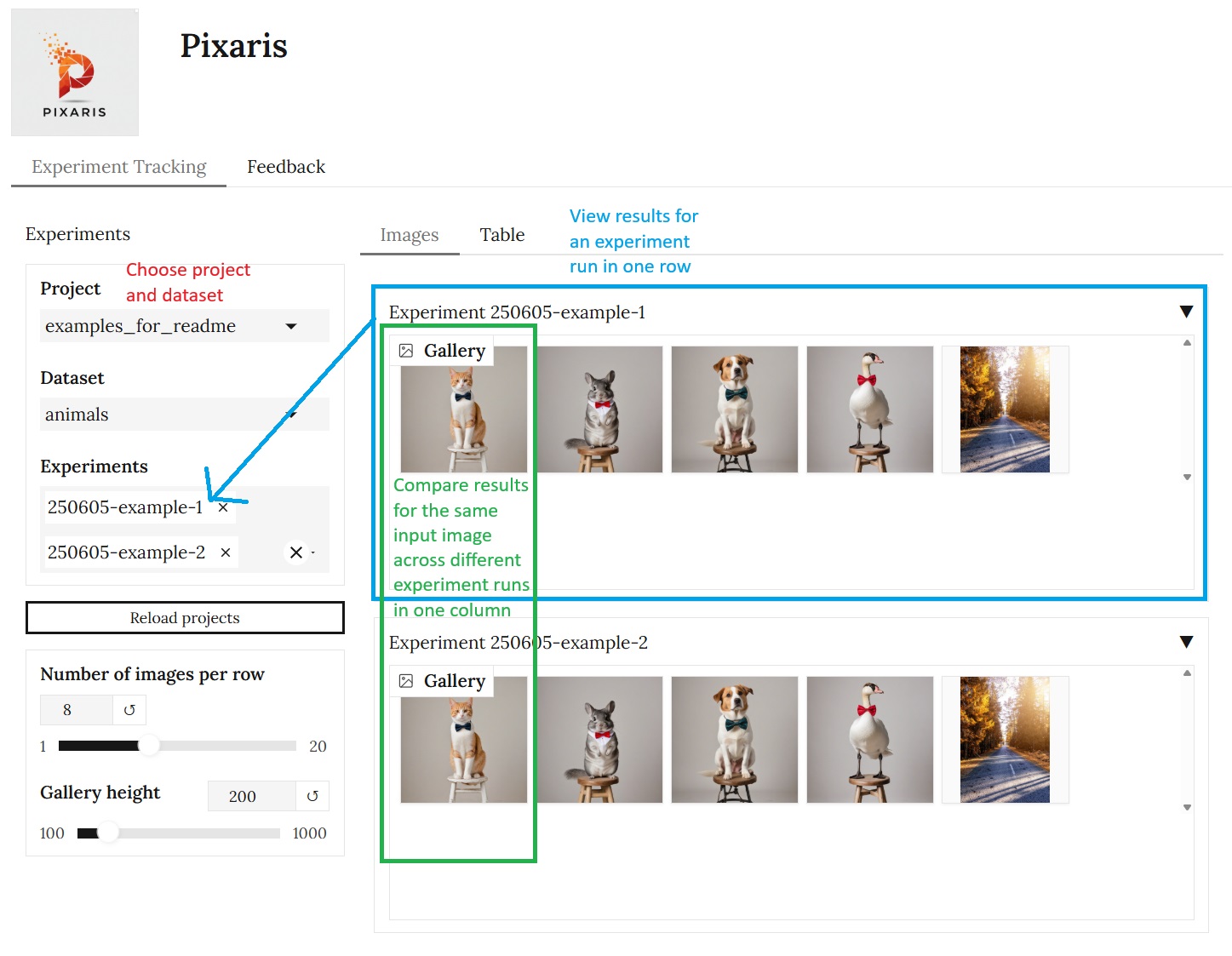 PIXARIS

Pixaris

Experiment Tracking Feedback

Experiments

Project

Choose project and dataset

examples_for_readme

Dataset

animals

Experiments

250605-example-1 ×

250605-example-2 ×

Reload projects

Number of images per row

8

1 20

Gallery height

200

100 1000

Images Table

View results for an experiment run in one row

Experiment 250605-example-1

Gallery

Compare results for the same input image across different experiment runs in one column

Experiment 250605-example-2

Gallery