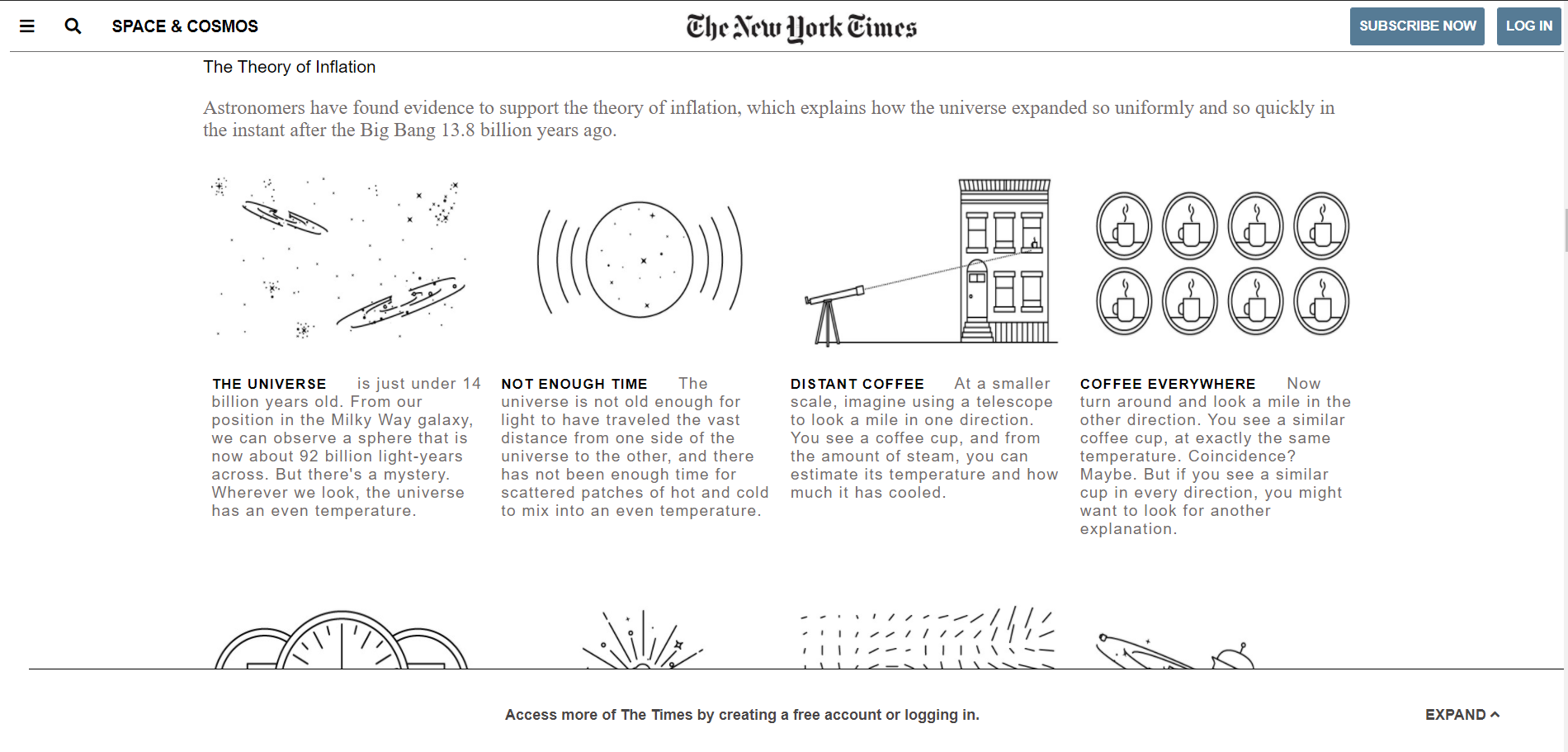 SPACE & COSMOS

The New York Times

SUBSCRIBE NOW

LOG IN

The Theory of Inflation

Astronomers have found evidence to support the theory of inflation, which explains how the universe expanded so uniformly and so quickly in the instant after the Big Bang 13.8 billion years ago.

THE UNIVERSE is just under 14 billion years old. From our position in the Milky Way galaxy, we can observe a sphere that is now about 92 billion light-years across. But there's a mystery. Wherever we look, the universe has an even temperature.

NOT ENOUGH TIME The universe is not old enough for light to have traveled the vast distance from one side of the universe to the other, and there has not been enough time for scattered patches of hot and cold to mix into an even temperature.

DISTANT COFFEE At a smaller scale, imagine using a telescope to look a mile in one direction. You see a coffee cup, and from the amount of steam, you can estimate its temperature and how much it has cooled.

COFFEE EVERYWHERE Now turn around and look a mile in the other direction. You see a similar coffee cup, at exactly the same temperature. Coincidence? Maybe. But if you see a similar cup in every direction, you might want to look for another explanation.

Access more of The Times by creating a free account or logging in.

EXPAND