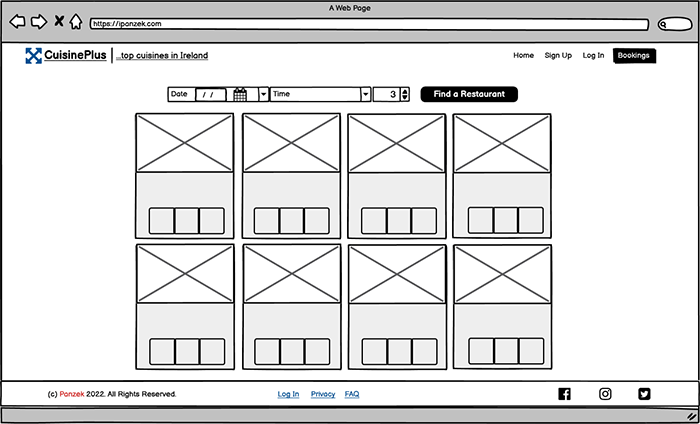 A Web Page

https://iponzek.com

CuisinePlus | ...top cuisines in Ireland

Home Sign Up Log In Bookings

Date / / Time 3 Find a Restaurant

(c) Ponzek 2022. All Rights Reserved.

Log In Privacy FAQ