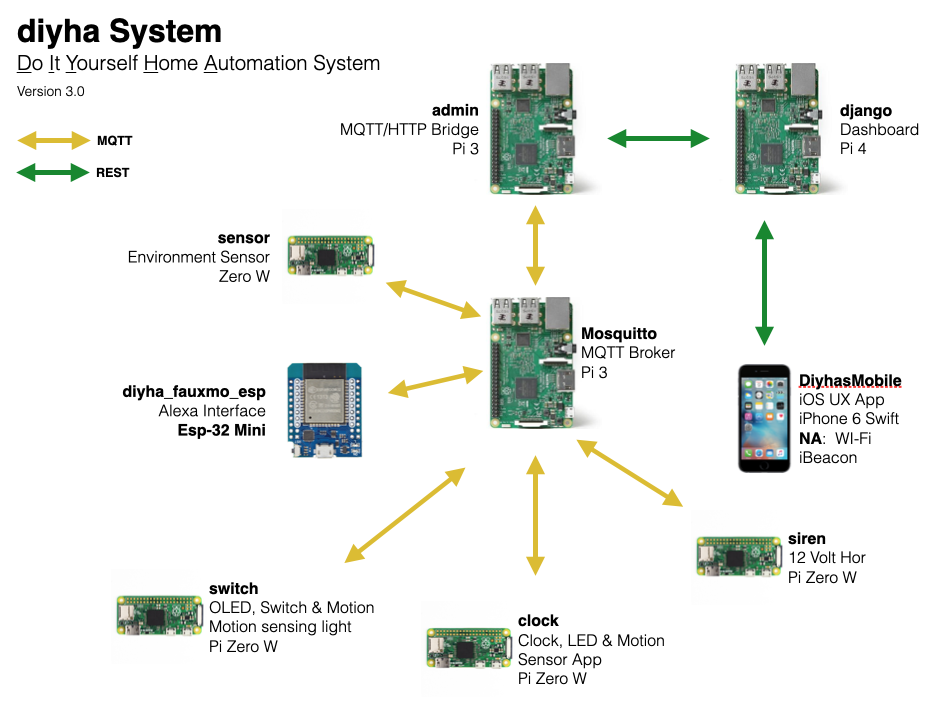 diyha System
Do It Yourself Home Automation System
Version 3.0

MQTT
REST

admin
MQTT/HTTP Bridge
Pi 3

django
Dashboard
Pi 4

sensor
Environment Sensor
Zero W

Mosquitto
MQTT Broker
Pi 3

diyha_fauxmo_esp
Alexa Interface
Esp-32 Mini

DiyhasMobile
iOS UX App
iPhone 6 Swift
NA: WI-Fi
iBeacon

siren
12 Volt Hor
Pi Zero W

switch
OLED, Switch & Motion
Motion sensing light
Pi Zero W

clock
Clock, LED & Motion
Sensor App
Pi Zero W