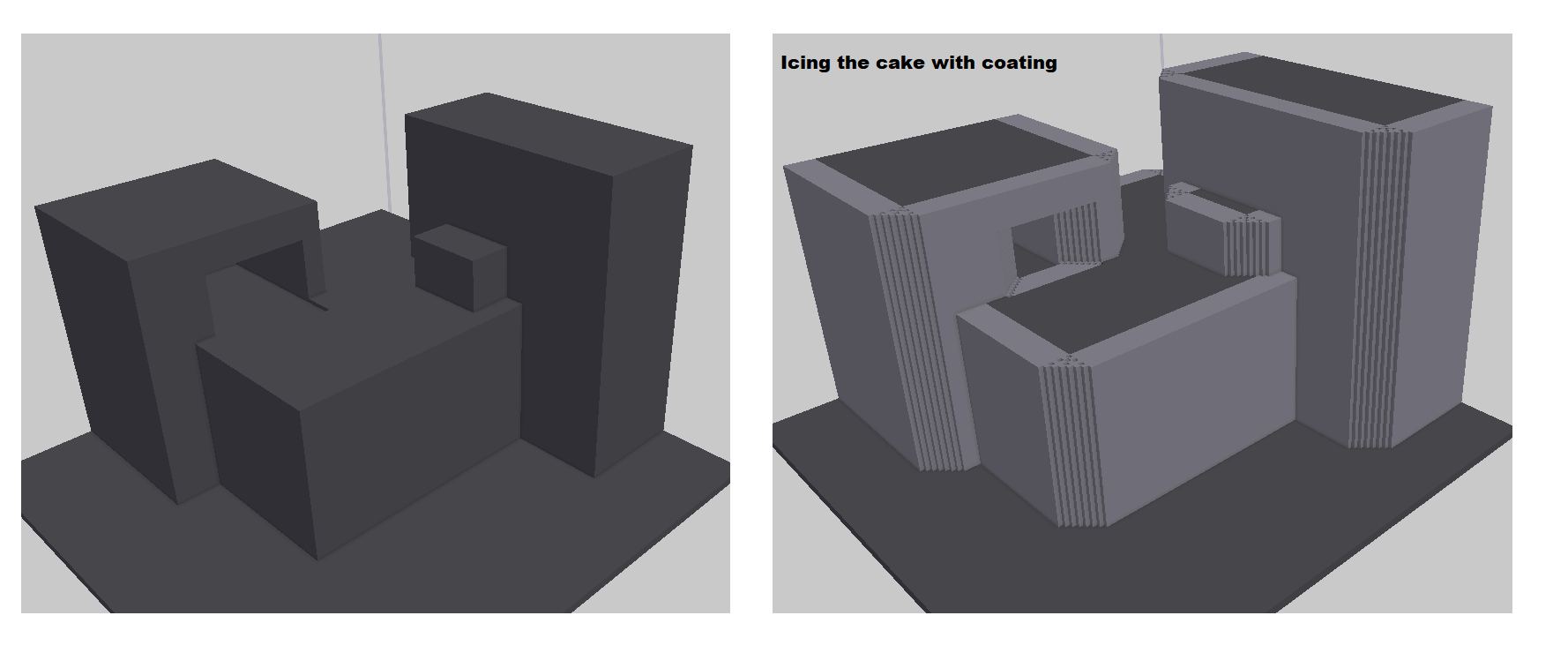 Icing the cake with coating