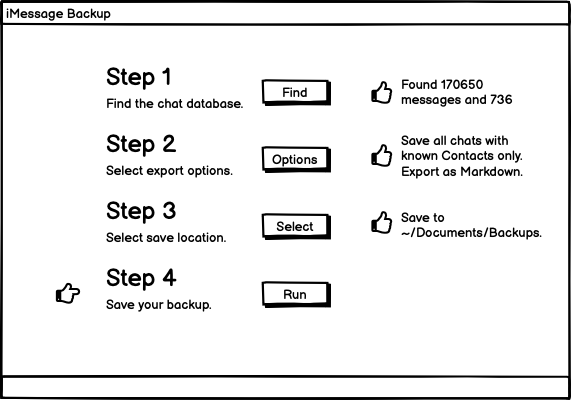 iMessage Backup

Step 1
Find the chat database.

Find

Found 170650 messages and 736

Step 2
Select export options.

Options

Save all chats with known Contacts only. Export as Markdown.

Step 3
Select save location.

Select

Save to ~/Documents/Backups.

Step 4
Save your backup.

Run