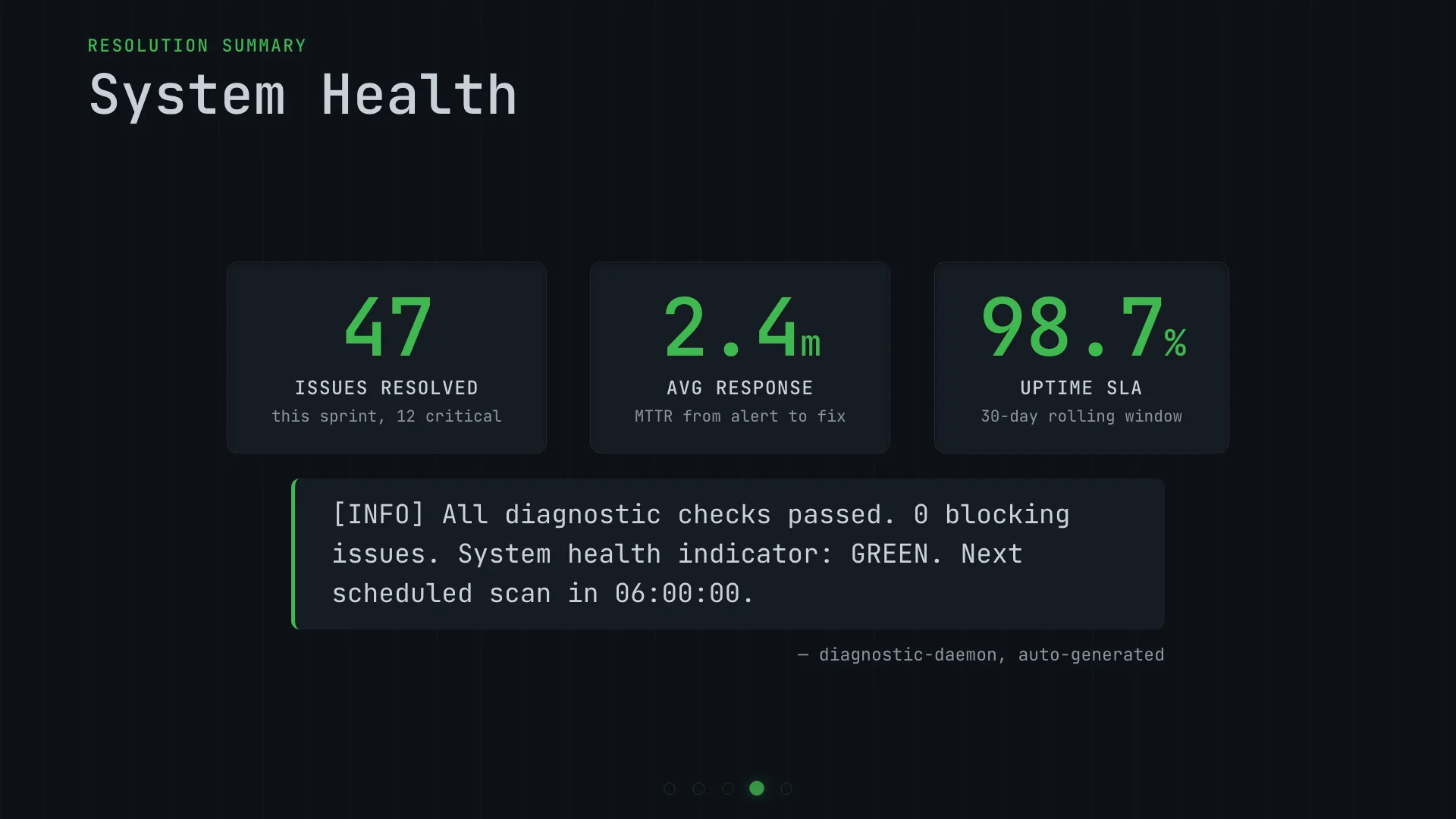 RESOLUTION SUMMARY

System Health

47

ISSUES RESOLVED

this sprint, 12 critical

2.4m

AVG RESPONSE

MTTR from alert to fix

98.7%

UPTIME SLA

30-day rolling window

[INFO] All diagnostic checks passed. 0 blocking issues. System health indicator: GREEN. Next scheduled scan in 06:00:00.

— diagnostic-daemon, auto-generated