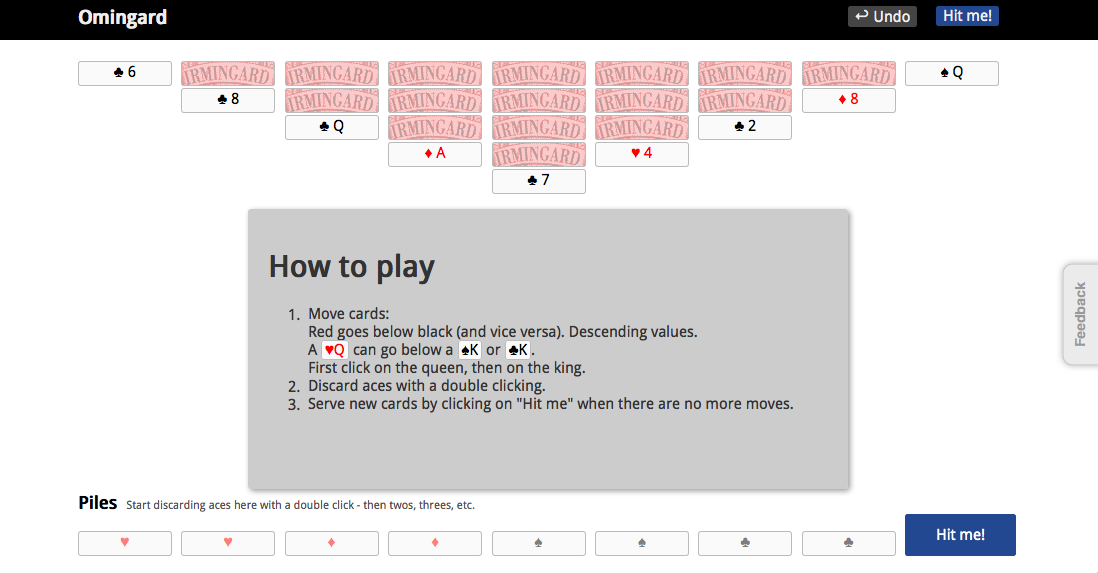 Omingard

↩ Undo Hit me!

♣ 6

IRMINGARD
♣ 8

IRMINGARD
IRMINGARD
♣ Q

IRMINGARD
IRMINGARD
IRMINGARD
♦ A

IRMINGARD
IRMINGARD
IRMINGARD
IRMINGARD
♣ 7

IRMINGARD
IRMINGARD
IRMINGARD
♥ 4

IRMINGARD
IRMINGARD
♣ 2

IRMINGARD
♦ 8

♠ Q

How to play

1. Move cards:
Red goes below black (and vice versa). Descending values.
A ♥Q can go below a ♠K or ♣K.
First click on the queen, then on the king.
2. Discard aces with a double clicking.
3. Serve new cards by clicking on "Hit me" when there are no more moves.

Feedback

Piles Start discarding aces here with a double click - then twos, threes, etc.

♥ ♥ ♦ ♦ ♠ ♠ ♣ ♣

Hit me!