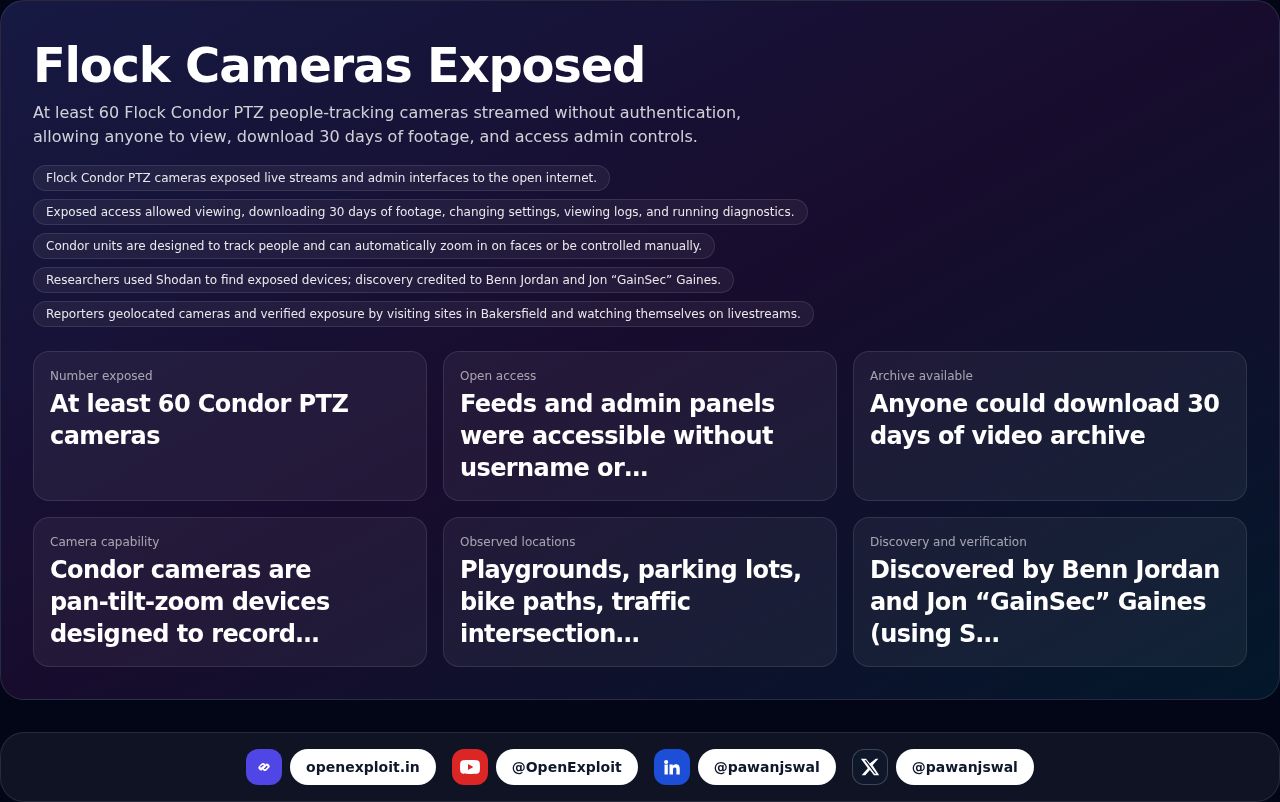 Flock Cameras Exposed

At least 60 Flock Condor PTZ people-tracking cameras streamed without authentication, allowing anyone to view, download 30 days of footage, and access admin controls.

Flock Condor PTZ cameras exposed live streams and admin interfaces to the open internet.

Exposed access allowed viewing, downloading 30 days of footage, changing settings, viewing logs, and running diagnostics.

Condor units are designed to track people and can automatically zoom in on faces or be controlled manually.

Researchers used Shodan to find exposed devices; discovery credited to Benn Jordan and Jon "GainSec" Gaines.

Reporters geolocated cameras and verified exposure by visiting sites in Bakersfield and watching themselves on livestreams.

Number exposed
At least 60 Condor PTZ cameras

Open access
Feeds and admin panels were accessible without username or...

Archive available
Anyone could download 30 days of video archive

Camera capability
Condor cameras are pan-tilt-zoom devices designed to record...

Observed locations
Playgrounds, parking lots, bike paths, traffic intersection...

Discovery and verification
Discovered by Benn Jordan and Jon "GainSec" Gaines (using S...

openexploit.in
@OpenExploit
@pawanjswal
@pawanjswal