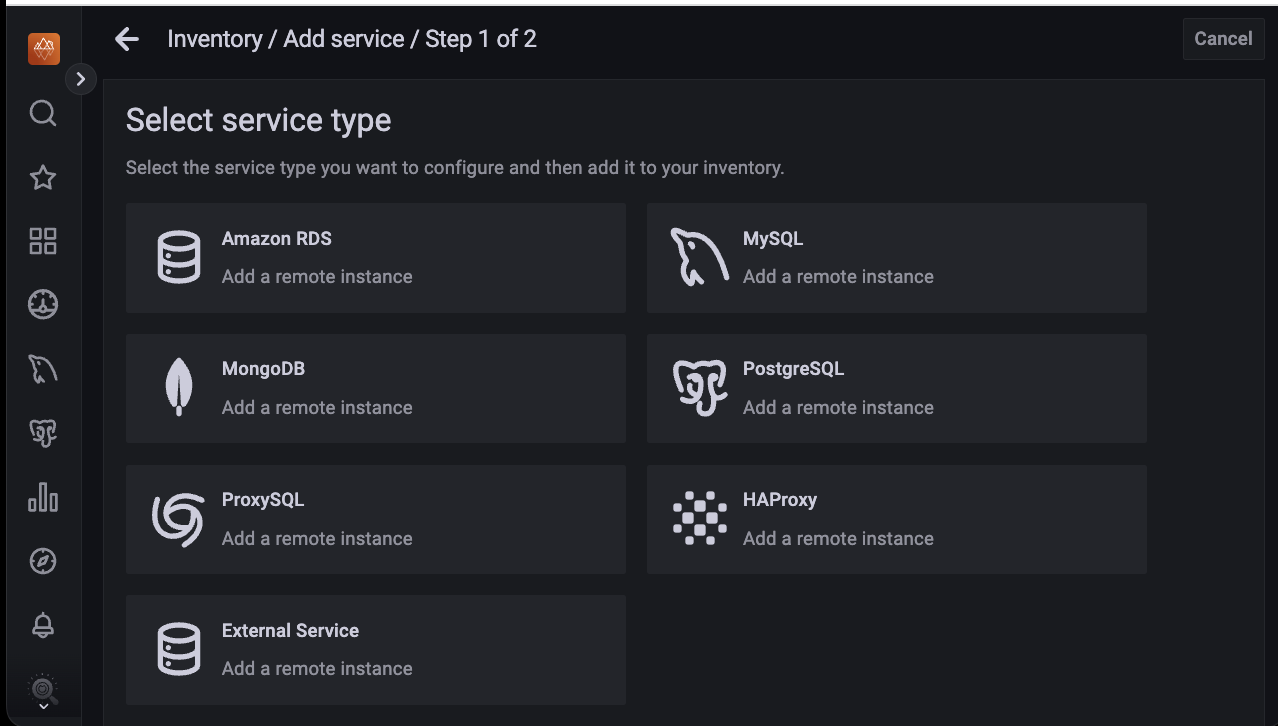 Inventory / Add service / Step 1 of 2

Cancel

Select service type

Select the service type you want to configure and then add it to your inventory.

Amazon RDS
Add a remote instance

MySQL
Add a remote instance

MongoDB
Add a remote instance

PostgreSQL
Add a remote instance

ProxySQL
Add a remote instance

HAProxy
Add a remote instance

External Service
Add a remote instance