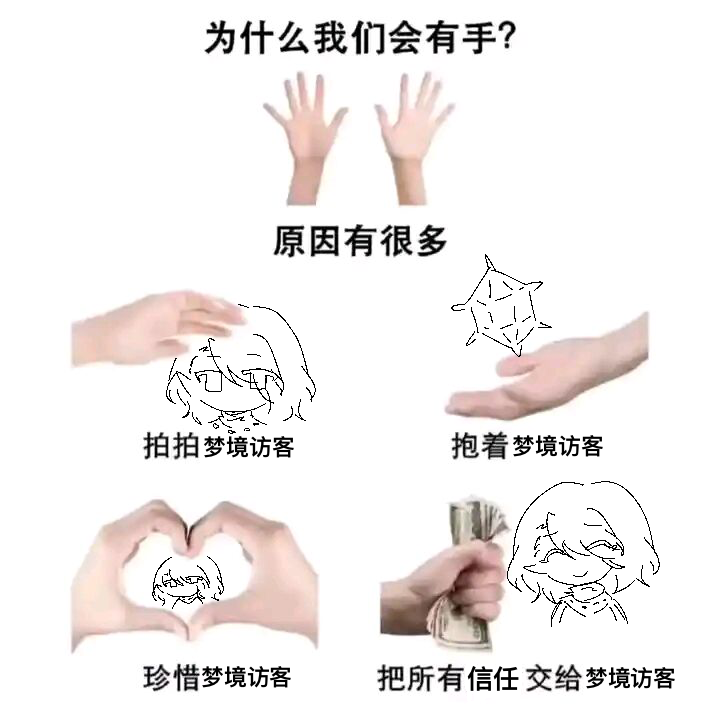 为什么我们会有手?

原因有很多

拍拍梦境访客

抱着梦境访客

珍惜梦境访客

把所有信任 交给梦境访客