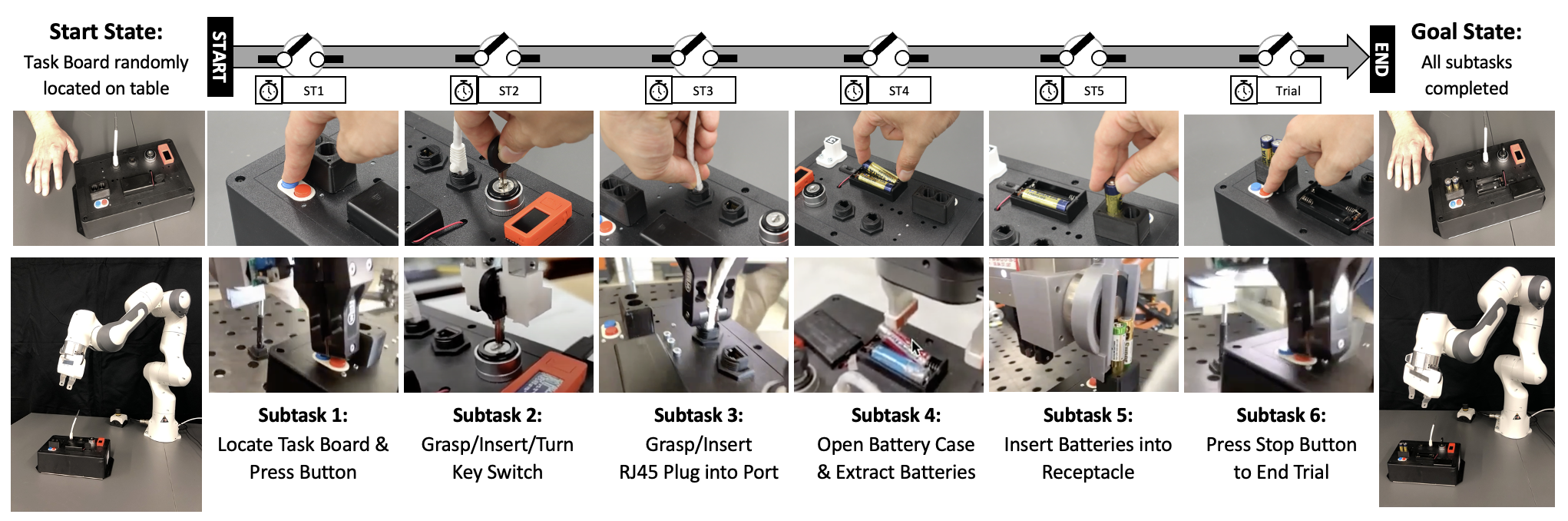 Start State:
Task Board randomly located on table

START

ST1

ST2

ST3

ST4

ST5

Trial

END

Goal State:
All subtasks completed

Subtask 1:
Locate Task Board & Press Button

Subtask 2:
Grasp/Insert/Turn Key Switch

Subtask 3:
Grasp/Insert RJ45 Plug into Port

Subtask 4:
Open Battery Case & Extract Batteries

Subtask 5:
Insert Batteries into Receptacle

Subtask 6:
Press Stop Button to End Trial