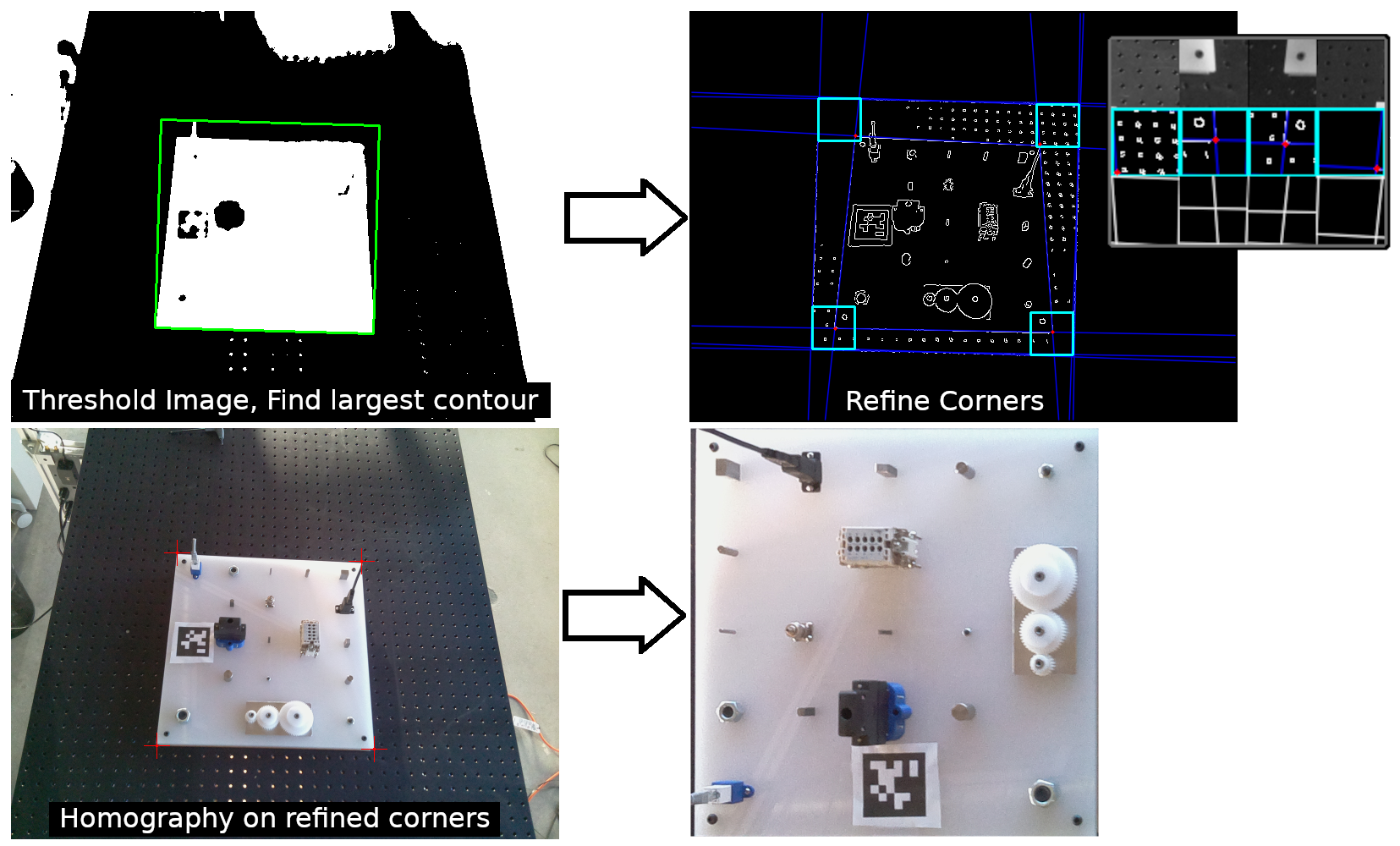 Threshold Image, Find largest contour

Refine Corners

Homography on refined corners