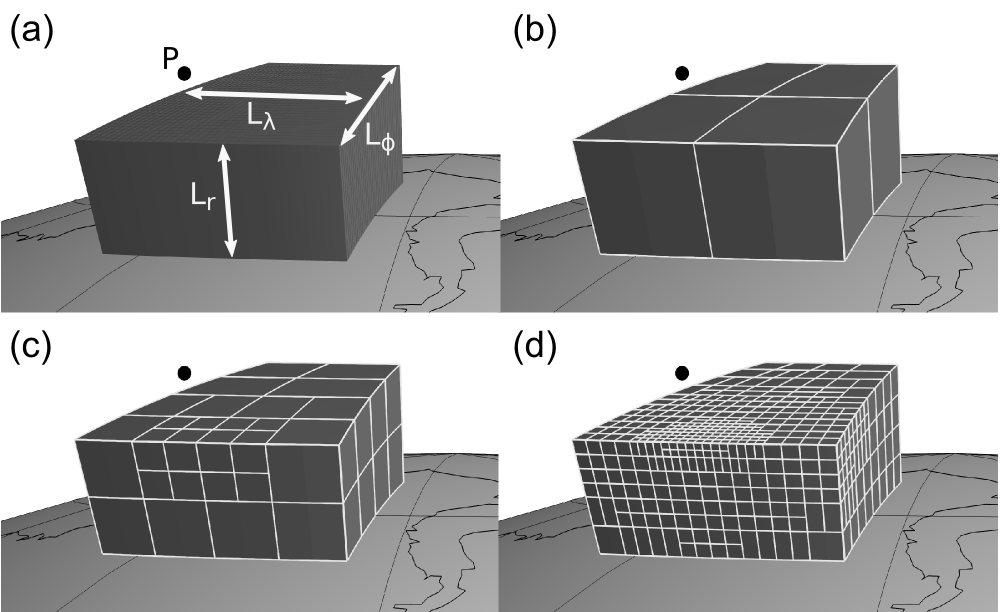 (a)

P

$L_\lambda$

$L_\phi$

$L_r$

(b)

(c)

(d)