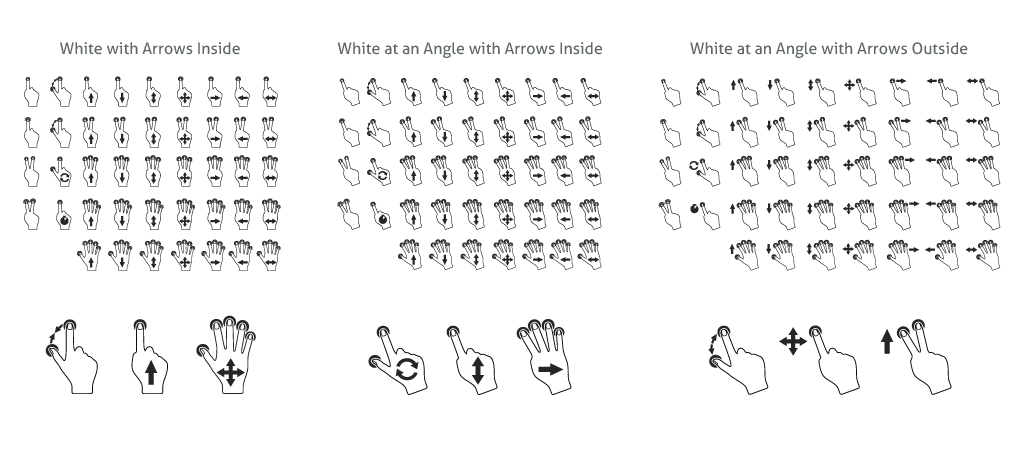 White with Arrows Inside

White at an Angle with Arrows Inside

White at an Angle with Arrows Outside