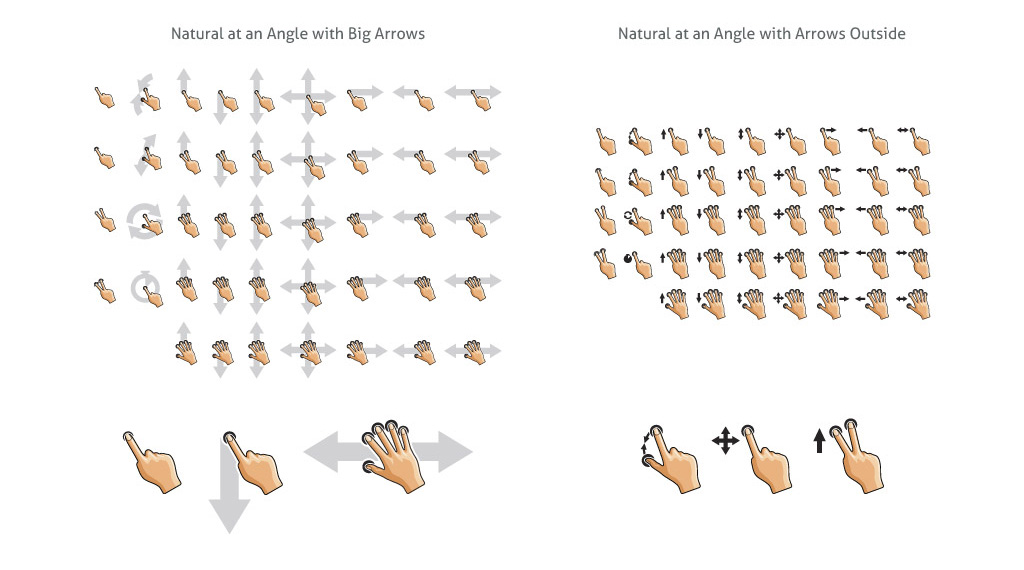 Natural at an Angle with Big Arrows

Natural at an Angle with Arrows Outside