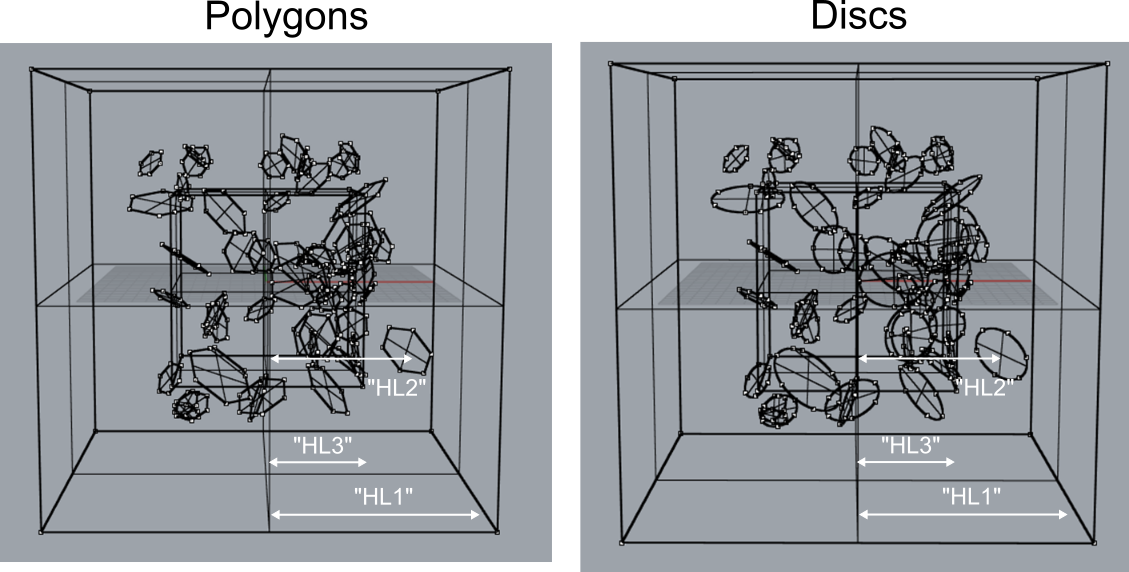 Polygons

"HL2"

"HL3"

"HL1"

Discs

"HL2"

"HL3"

"HL1"