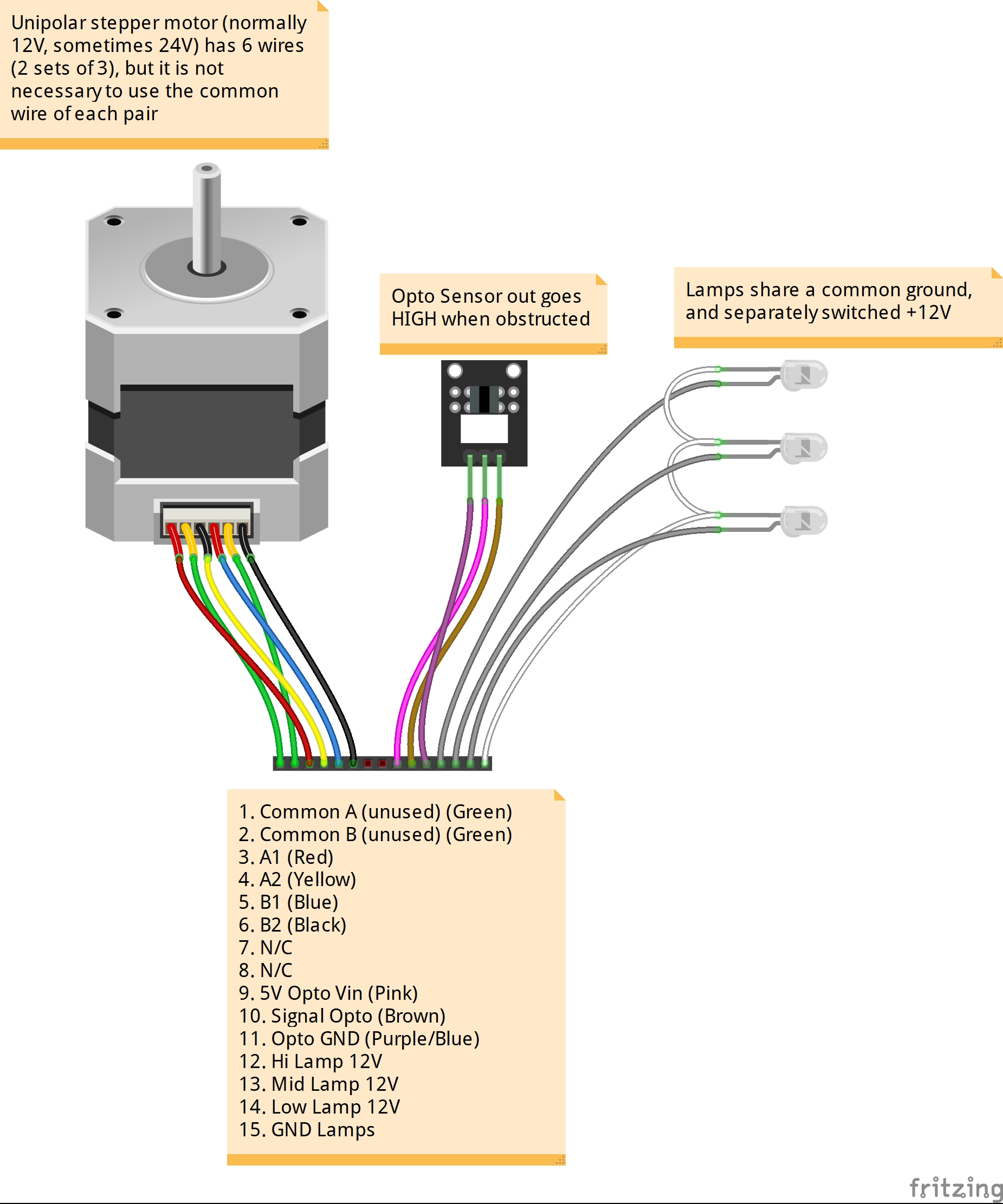 Unipolar stepper motor (normally 12V, sometimes 24V) has 6 wires (2 sets of 3), but it is not necessary to use the common wire of each pair

Opto Sensor out goes HIGH when obstructed

Lamps share a common ground, and separately switched +12V

1. Common A (unused) (Green)
2. Common B (unused) (Green)
3. A1 (Red)
4. A2 (Yellow)
5. B1 (Blue)
6. B2 (Black)
7. N/C
8. N/C
9. 5V Opto Vin (Pink)
10. Signal Opto (Brown)
11. Opto GND (Purple/Blue)
12. Hi Lamp 12V
13. Mid Lamp 12V
14. Low Lamp 12V
15. GND Lamps

fritzing