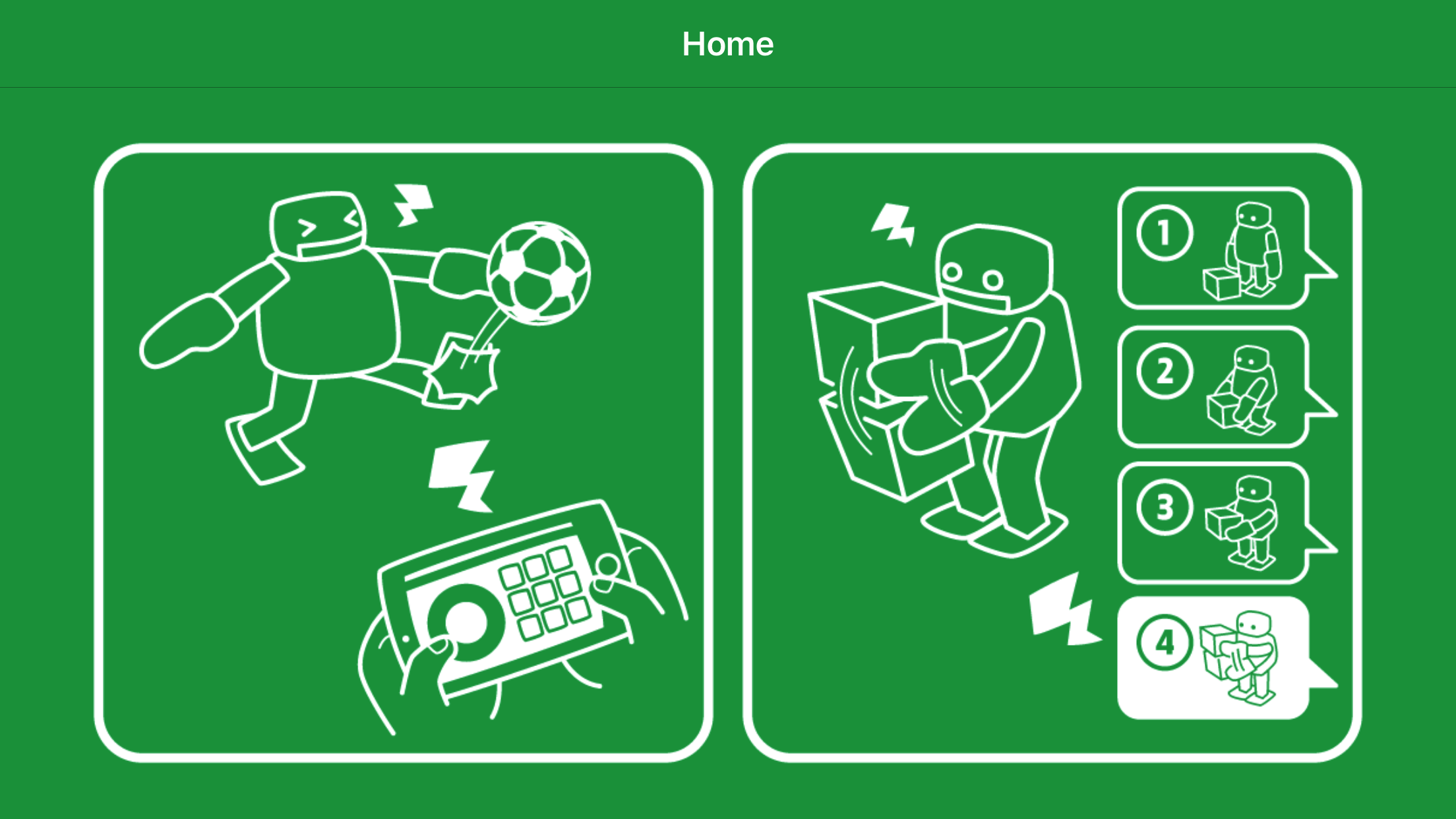 Home

1

2

3

4