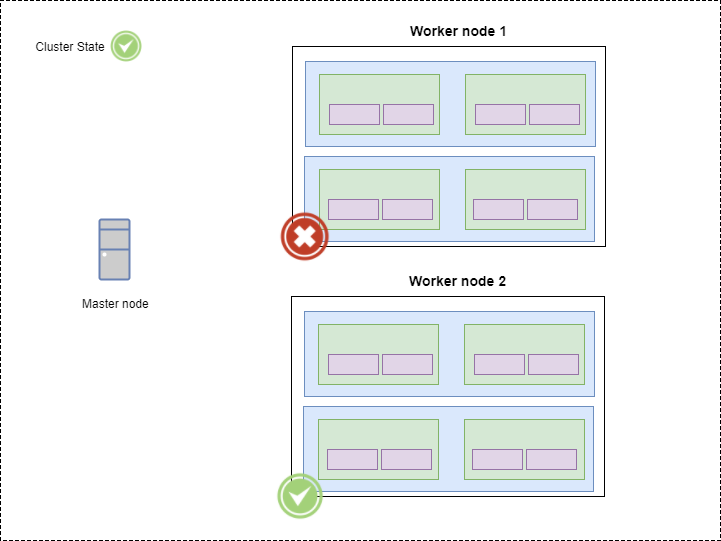 Cluster State

Worker node 1

Master node

Worker node 2