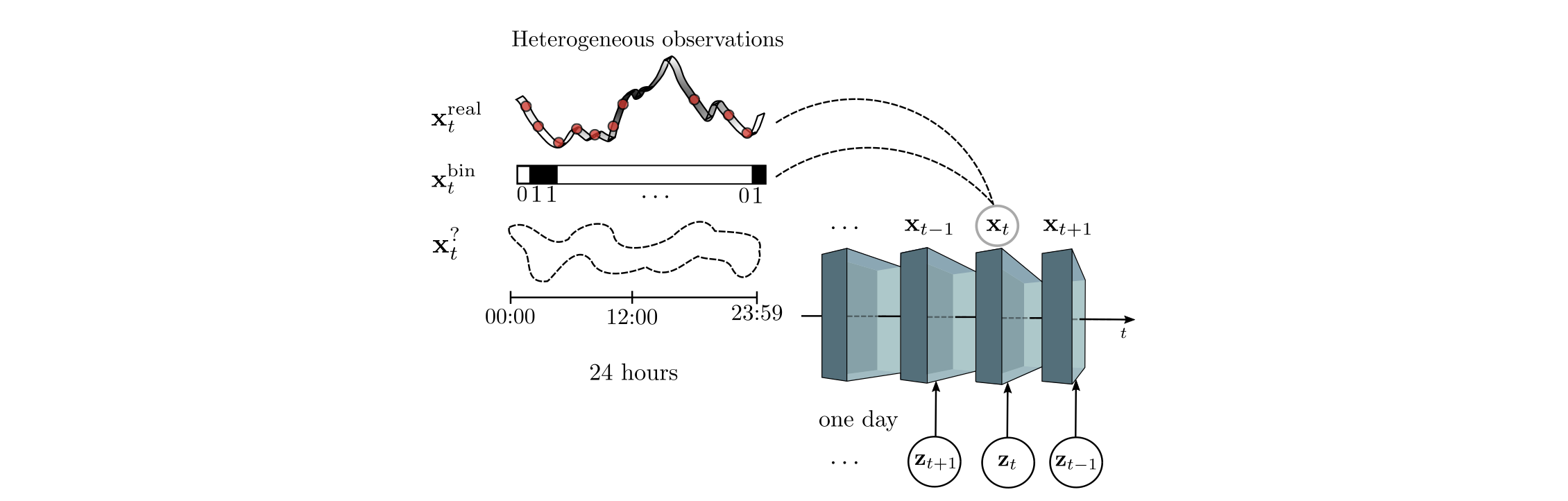 Heterogeneous observations

$\mathbf{x}_t^{\text{real}}$

$\mathbf{x}_t^{\text{bin}}$

0 1 1 $\cdots$ 0 1

$\mathbf{x}_t^{?}$

00:00 12:00 23:59

24 hours

$\cdots$ $\mathbf{x}_{t-1}$ $\mathbf{x}_t$ $\mathbf{x}_{t+1}$

$t$

one day

$\cdots$ $\mathbf{z}_{t+1}$ $\mathbf{z}_t$ $\mathbf{z}_{t-1}$