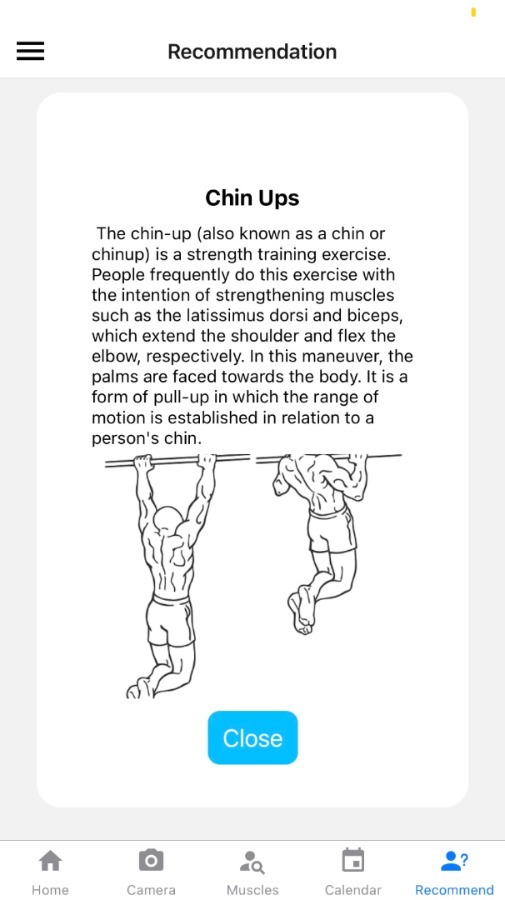 Recommendation

Chin Ups

The chin-up (also known as a chin or chinup) is a strength training exercise. People frequently do this exercise with the intention of strengthening muscles such as the latissimus dorsi and biceps, which extend the shoulder and flex the elbow, respectively. In this maneuver, the palms are faced towards the body. It is a form of pull-up in which the range of motion is established in relation to a person's chin.

Close

Home Camera Muscles Calendar Recommend