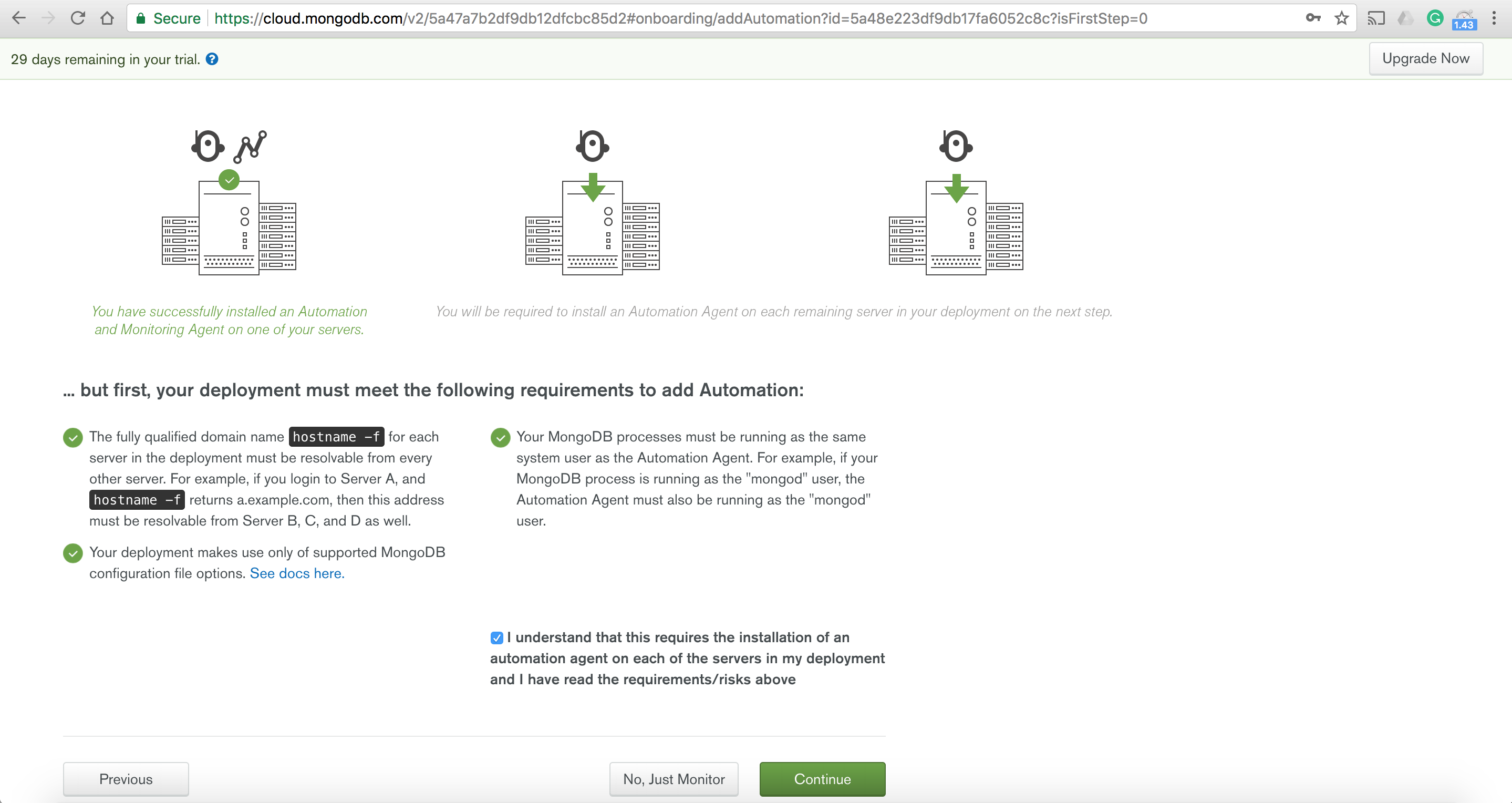 Secure https://cloud.mongodb.com/v2/5a47a7b2df9db12dfcbc85d2#onboarding/addAutomation?id=5a48e223df9db17fa6052c8c?isFirstStep=0

1.43

29 days remaining in your trial.

Upgrade Now

You have successfully installed an Automation and Monitoring Agent on one of your servers.

You will be required to install an Automation Agent on each remaining server in your deployment on the next step.

... but first, your deployment must meet the following requirements to add Automation:

The fully qualified domain name hostname -f for each server in the deployment must be resolvable from every other server. For example, if you login to Server A, and hostname -f returns a.example.com, then this address must be resolvable from Server B, C, and D as well.

Your deployment makes use only of supported MongoDB configuration file options. See docs here.

Your MongoDB processes must be running as the same system user as the Automation Agent. For example, if your MongoDB process is running as the "mongod" user, the Automation Agent must also be running as the "mongod" user.

I understand that this requires the installation of an automation agent on each of the servers in my deployment and I have read the requirements/risks above

Previous

No, Just Monitor

Continue