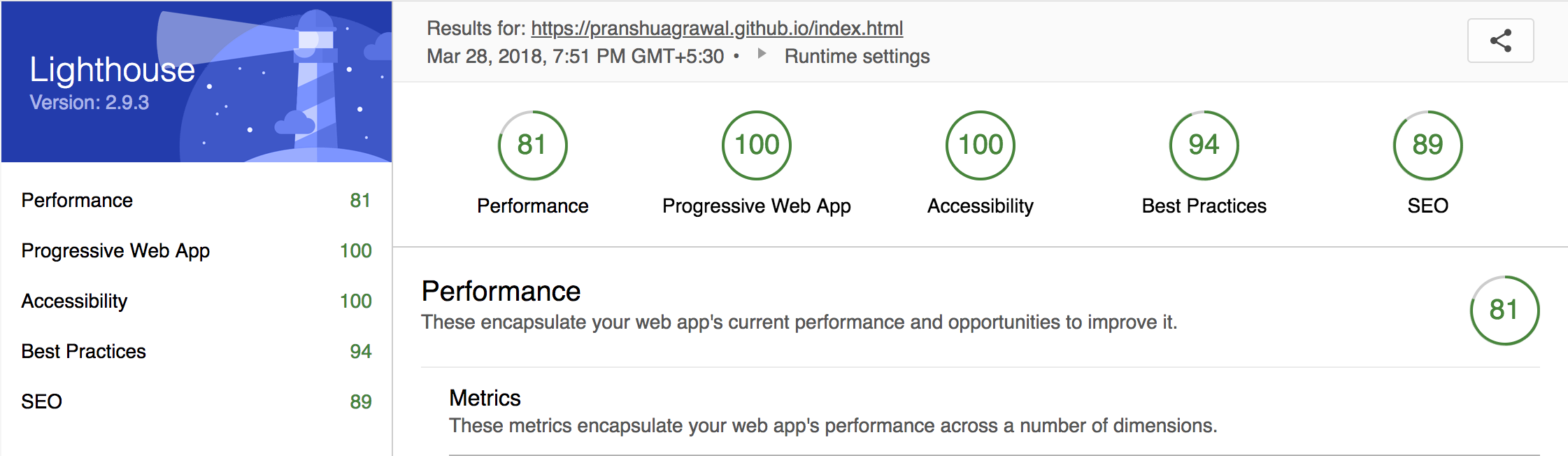 Lighthouse
Version: 2.9.3

Performance 81

Progressive Web App 100

Accessibility 100

Best Practices 94

SEO 89

Results for: https://pranshuagrawal.github.io/index.html
Mar 28, 2018, 7:51 PM GMT+5:30 • Runtime settings

81
Performance

100
Progressive Web App

100
Accessibility

94
Best Practices

89
SEO

Performance
These encapsulate your web app's current performance and opportunities to improve it.

81

Metrics
These metrics encapsulate your web app's performance across a number of dimensions.