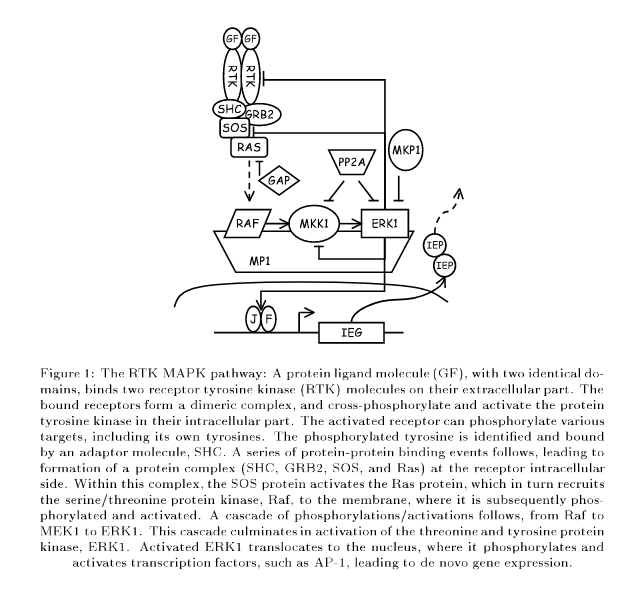 GF GF
RTK RTK
SHC GRB2
SOS
RAS
GAP
PP2A
MKP1
RAF
MKK1
ERK1
MP1
IEP
IEP
J F
IEG

Figure 1: The RTK MAPK pathway: A protein ligand molecule (GF), with two identical domains, binds two receptor tyrosine kinase (RTK) molecules on their extracellular part. The bound receptors form a dimeric complex, and cross-phosphorylate and activate the protein tyrosine kinase in their intracellular part. The activated receptor can phosphorylate various targets, including its own tyrosines. The phosphorylated tyrosine is identified and bound by an adaptor molecule, SHC. A series of protein-protein binding events follows, leading to formation of a protein complex (SHC, GRB2, SOS, and Ras) at the receptor intracellular side. Within this complex, the SOS protein activates the Ras protein, which in turn recruits the serine/threonine protein kinase, Raf, to the membrane, where it is subsequently phosphorylated and activated. A cascade of phosphorylations/activations follows, from Raf to MEK1 to ERK1. This cascade culminates in activation of the threonine and tyrosine protein kinase, ERK1. Activated ERK1 translocates to the nucleus, where it phosphorylates and activates transcription factors, such as AP-1, leading to de novo gene expression.