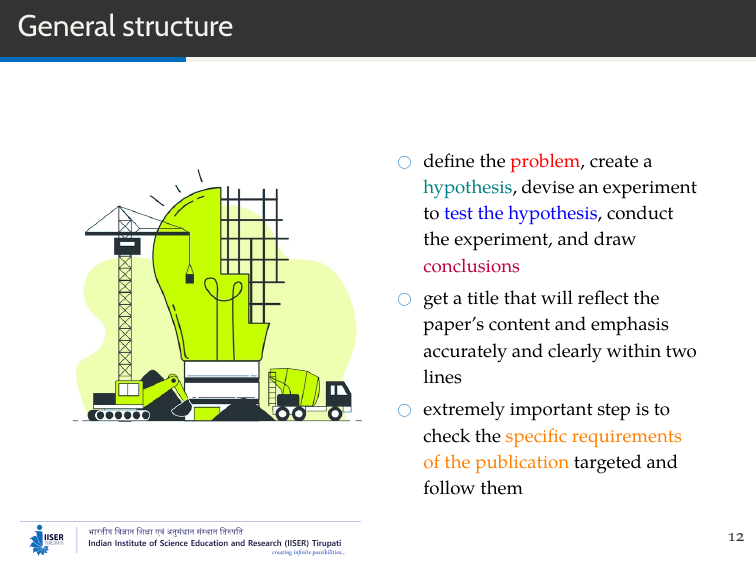 General structure

○ define the problem, create a hypothesis, devise an experiment to test the hypothesis, conduct the experiment, and draw conclusions

○ get a title that will reflect the paper's content and emphasis accurately and clearly within two lines

○ extremely important step is to check the specific requirements of the publication targeted and follow them

IISER TIRUPATI

भारतीय विज्ञान शिक्षा एवं अनुसंधान संस्थान तिरुपति
Indian Institute of Science Education and Research (IISER) Tirupati
creating infinite possibilities...

12