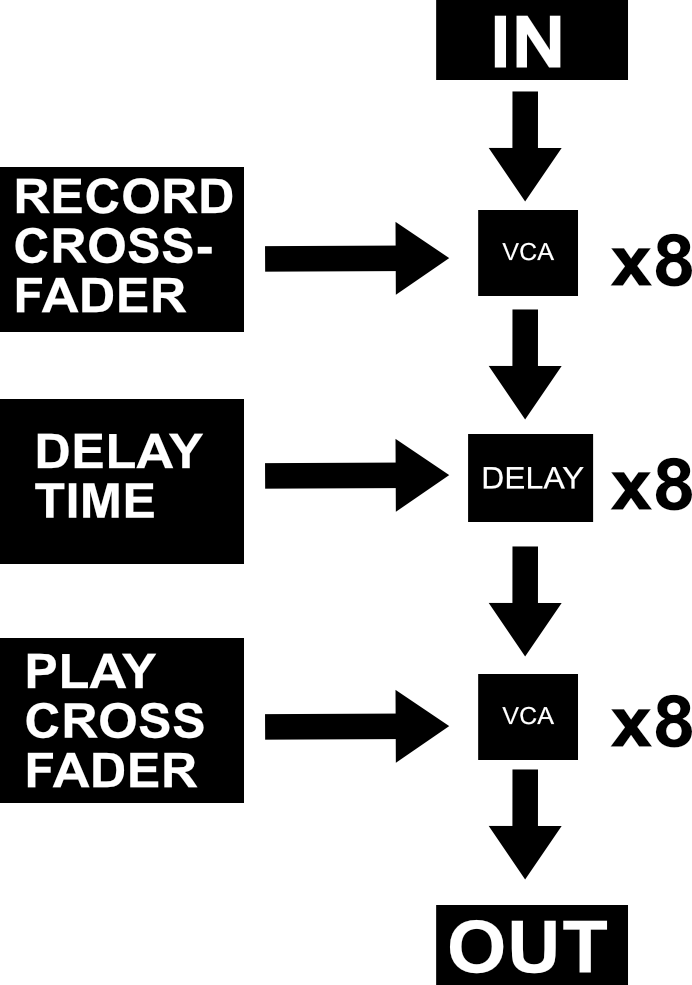 IN

RECORD CROSS-FADER

VCA

x8

DELAY TIME

DELAY

x8

PLAY CROSS FADER

VCA

x8

OUT