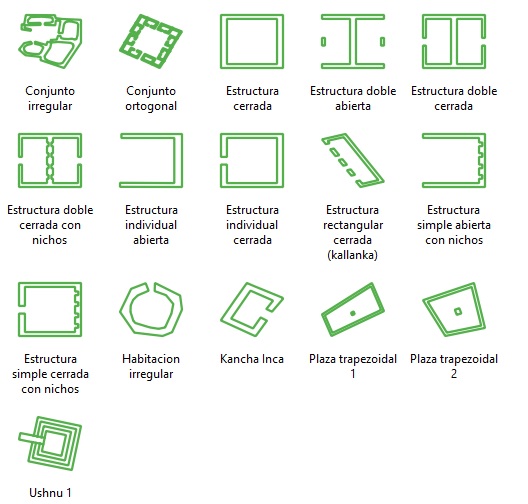 Conjunto irregular

Conjunto ortogonal

Estructura cerrada

Estructura doble abierta

Estructura doble cerrada

Estructura doble cerrada con nichos

Estructura individual abierta

Estructura individual cerrada

Estructura rectangular cerrada (kallanka)

Estructura simple abierta con nichos

Estructura simple cerrada con nichos

Habitacion irregular

Kancha Inca

Plaza trapezoidal 1

Plaza trapezoidal 2

Ushnu 1