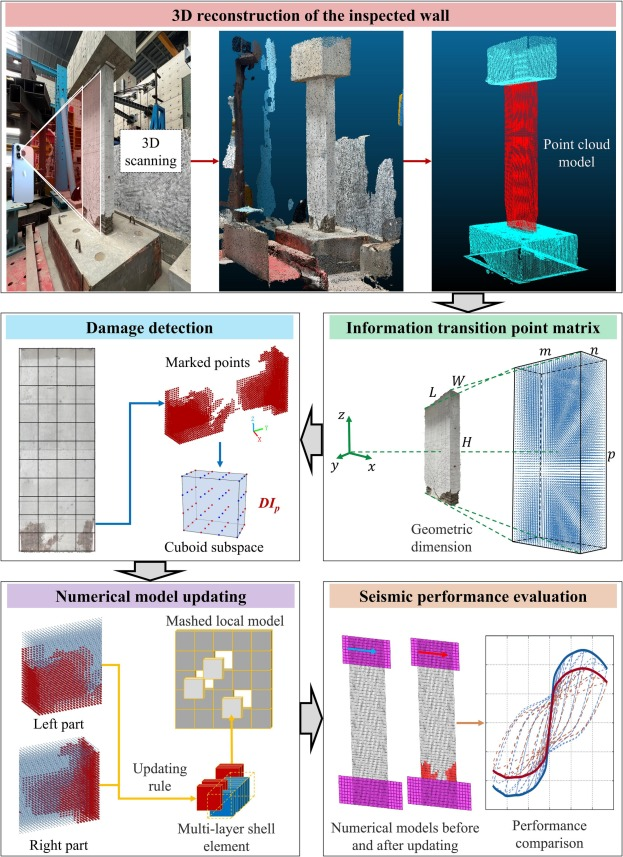 3D reconstruction of the inspected wall

3D scanning

Point cloud model

Damage detection

Marked points

$DI_p$

Cuboid subspace

Information transition point matrix

$z$

$y$

$x$

$L$

$W$

$H$

$m$

$n$

$p$

Geometric dimension

Numerical model updating

Mashed local model

Left part

Right part

Updating rule

Multi-layer shell element

Seismic performance evaluation

Numerical models before and after updating

Performance comparison