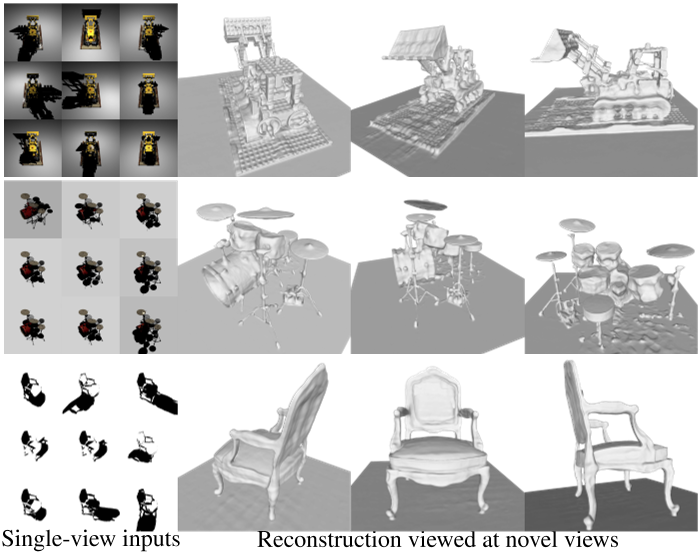 Single-view inputs

Reconstruction viewed at novel views