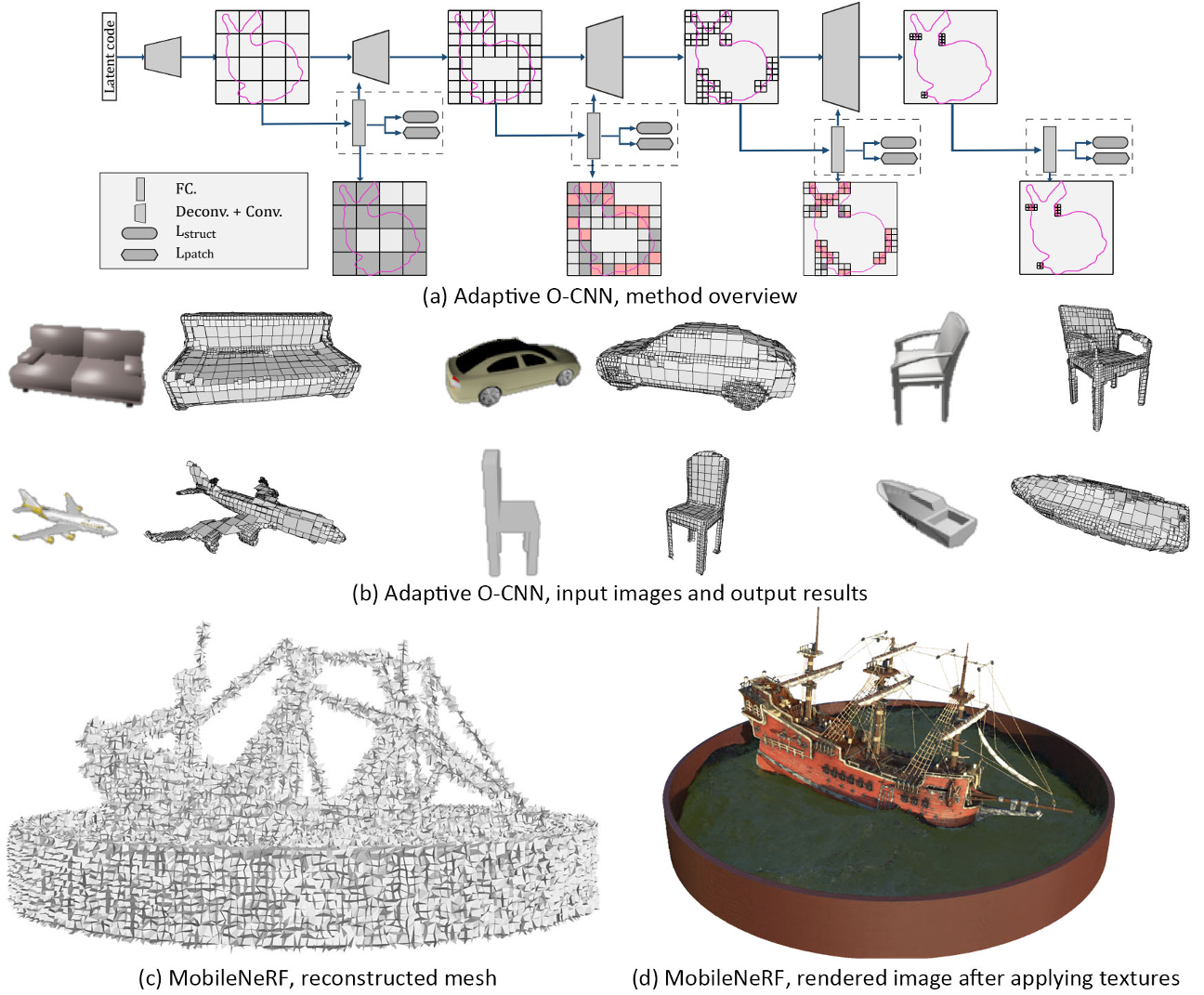 Latent code

FC.
Deconv. + Conv.
$L_{struct}$
$L_{patch}$

(a) Adaptive O-CNN, method overview

(b) Adaptive O-CNN, input images and output results

(c) MobileNeRF, reconstructed mesh

(d) MobileNeRF, rendered image after applying textures