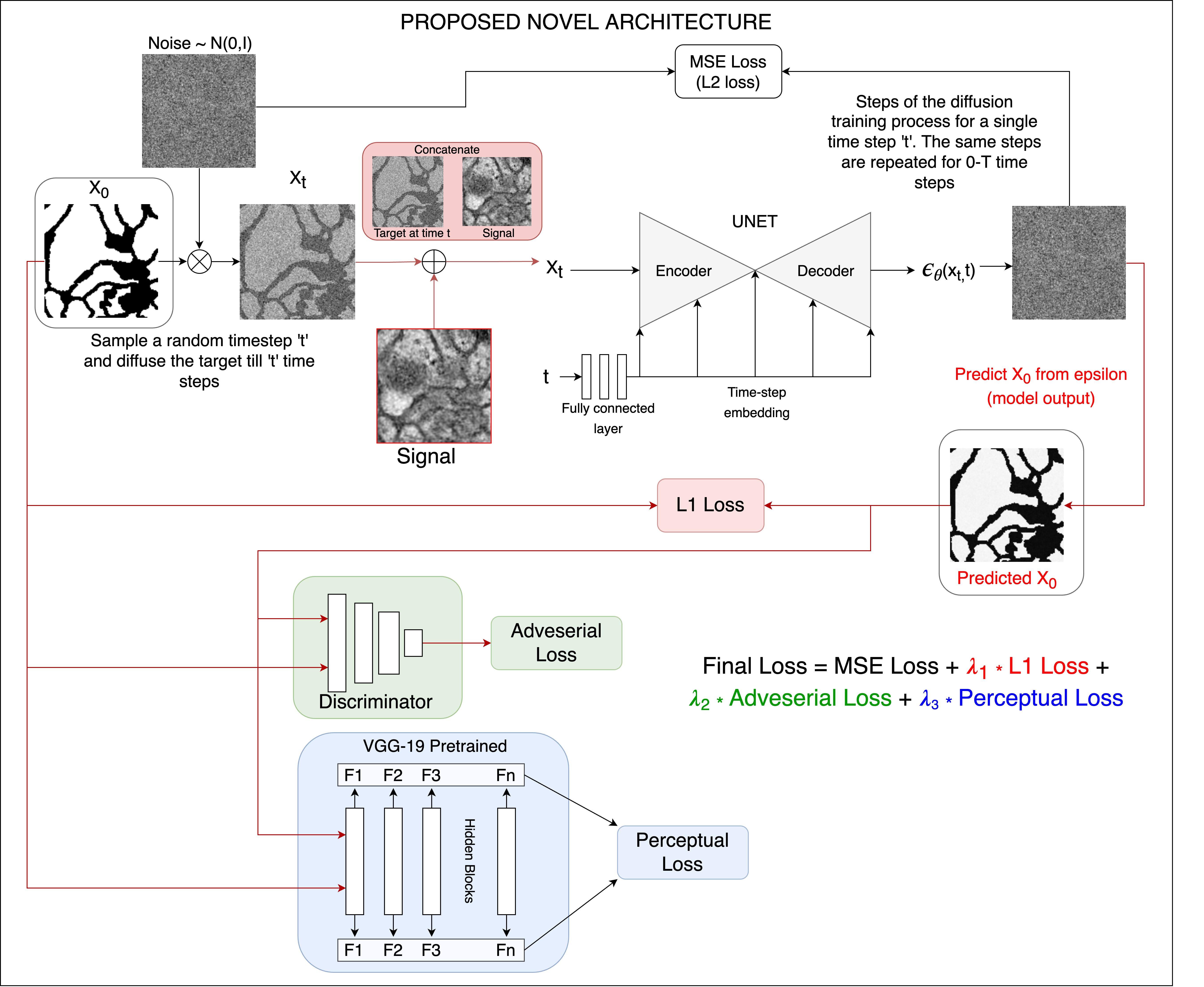 PROPOSED NOVEL ARCHITECTURE

Noise ~ N(0,I)

MSE Loss (L2 loss)

Steps of the diffusion training process for a single time step 't'. The same steps are repeated for 0-T time steps

$X_0$

$X_t$

Concatenate

Target at time t

Signal

$X_t$

UNET

Encoder

Decoder

$\epsilon_\theta(x_t, t)$

Sample a random timestep 't' and diffuse the target till 't' time steps

Signal

t

Fully connected layer

Time-step embedding

Predict $X_0$ from epsilon (model output)

L1 Loss

Predicted $X_0$

Discriminator

Adveserial Loss

Final Loss = MSE Loss + $\lambda_1$ * L1 Loss + $\lambda_2$ * Adveserial Loss + $\lambda_3$ * Perceptual Loss

VGG-19 Pretrained

F1 F2 F3 Fn

Hidden Blocks

F1 F2 F3 Fn

Perceptual Loss