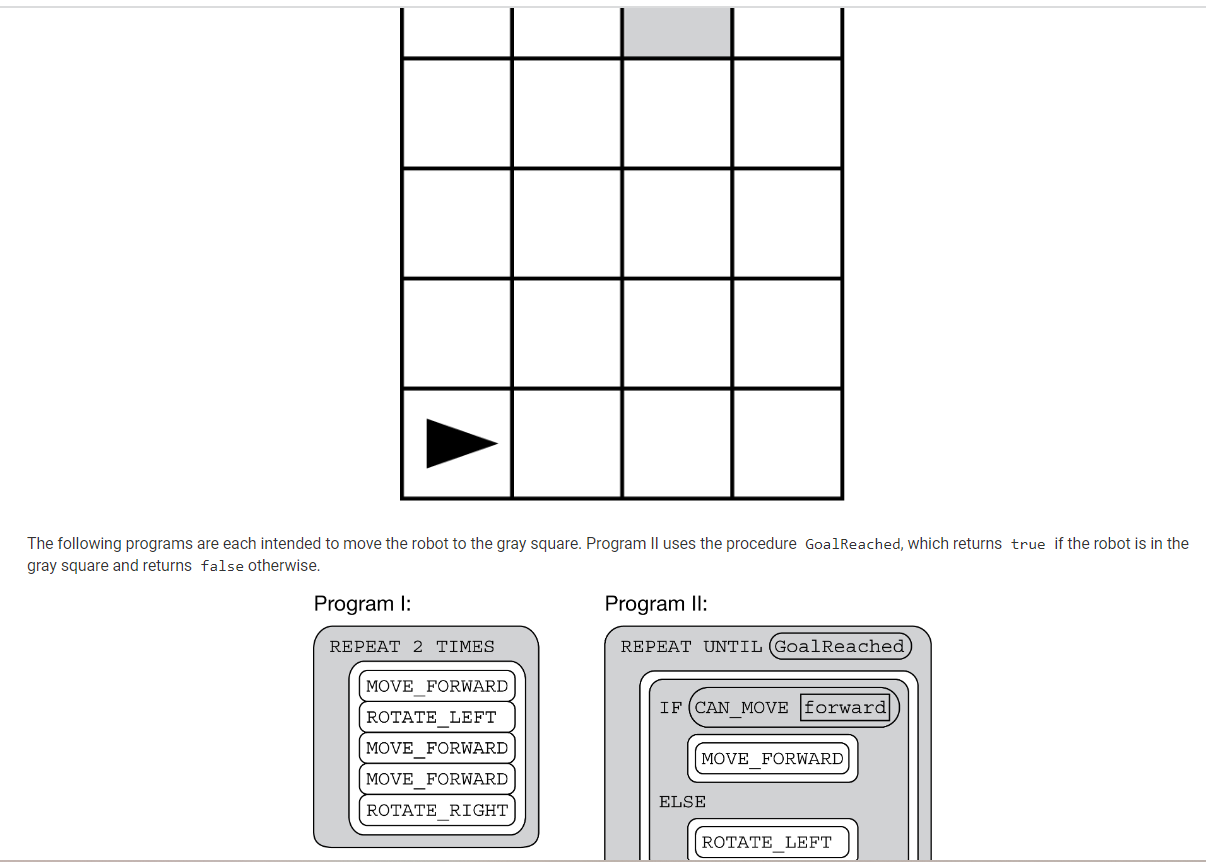 The following programs are each intended to move the robot to the gray square. Program II uses the procedure GoalReached, which returns true if the robot is in the gray square and returns false otherwise.

Program I:

REPEAT 2 TIMES
MOVE_FORWARD
ROTATE_LEFT
MOVE_FORWARD
MOVE_FORWARD
ROTATE_RIGHT

Program II:

REPEAT UNTIL GoalReached
IF CAN_MOVE forward
MOVE_FORWARD
ELSE
ROTATE_LEFT