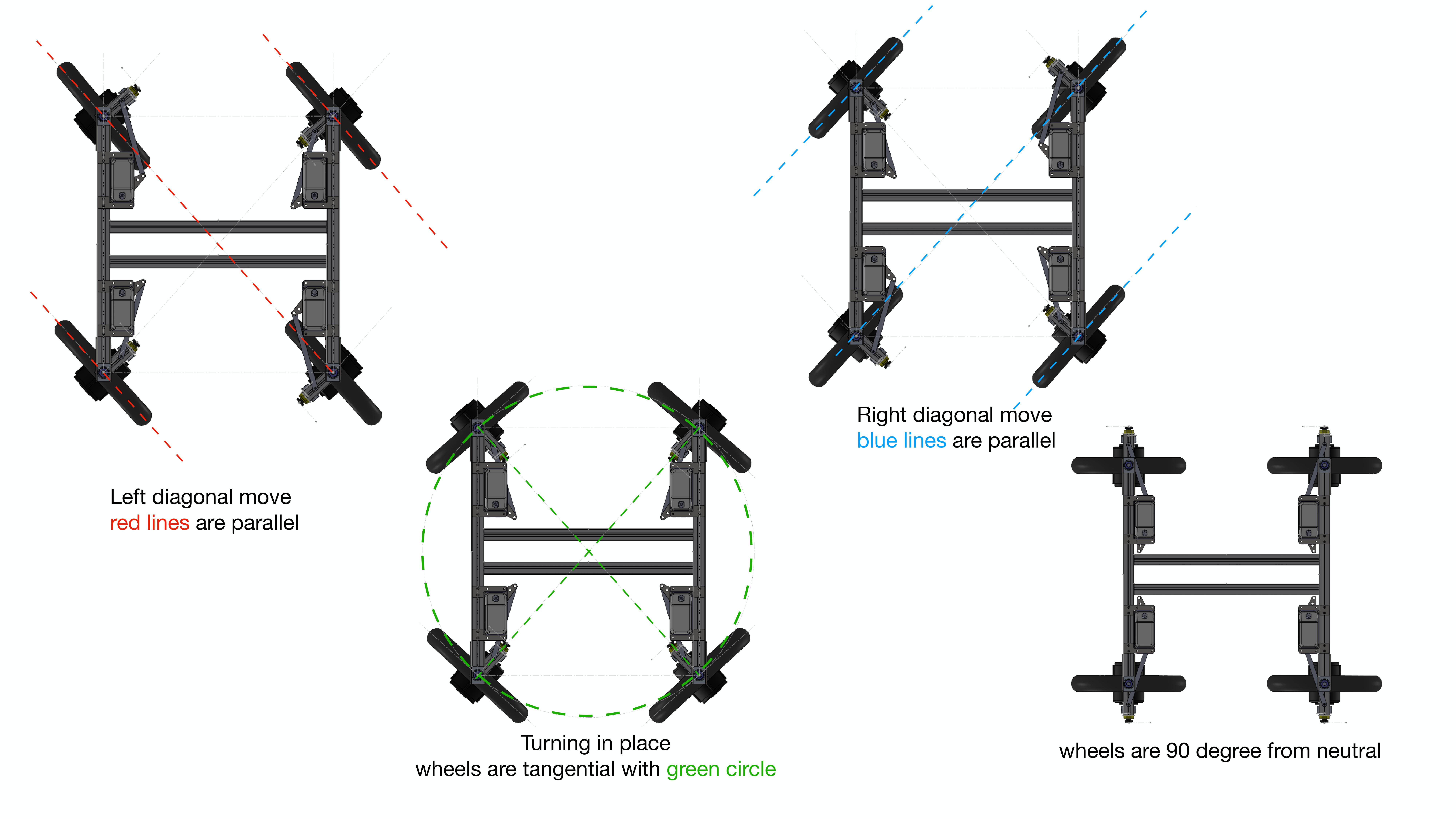 Left diagonal move
red lines are parallel

Turning in place
wheels are tangential with green circle

Right diagonal move
blue lines are parallel

wheels are 90 degree from neutral