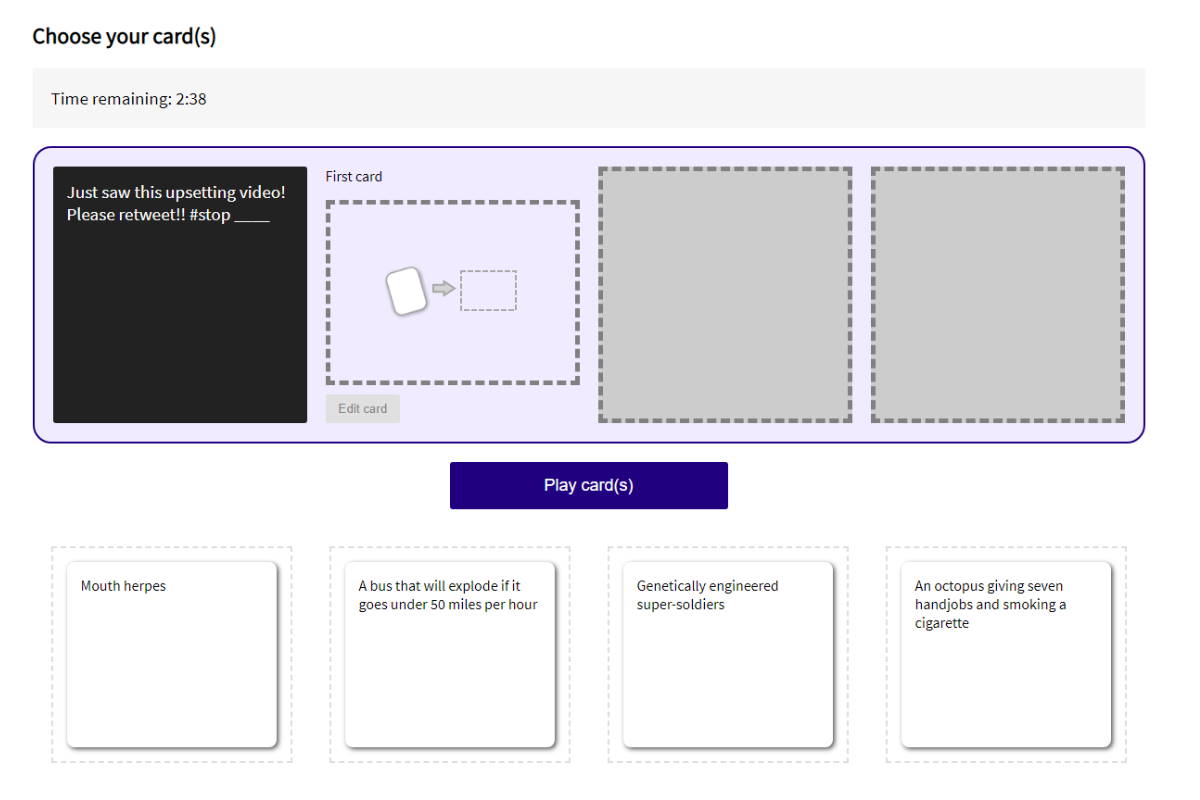 Choose your card(s)

Time remaining: 2:38

Just saw this upsetting video! Please retweet!! #stop ____

First card

Edit card

Play card(s)

Mouth herpes

A bus that will explode if it goes under 50 miles per hour

Genetically engineered super-soldiers

An octopus giving seven handjobs and smoking a cigarette