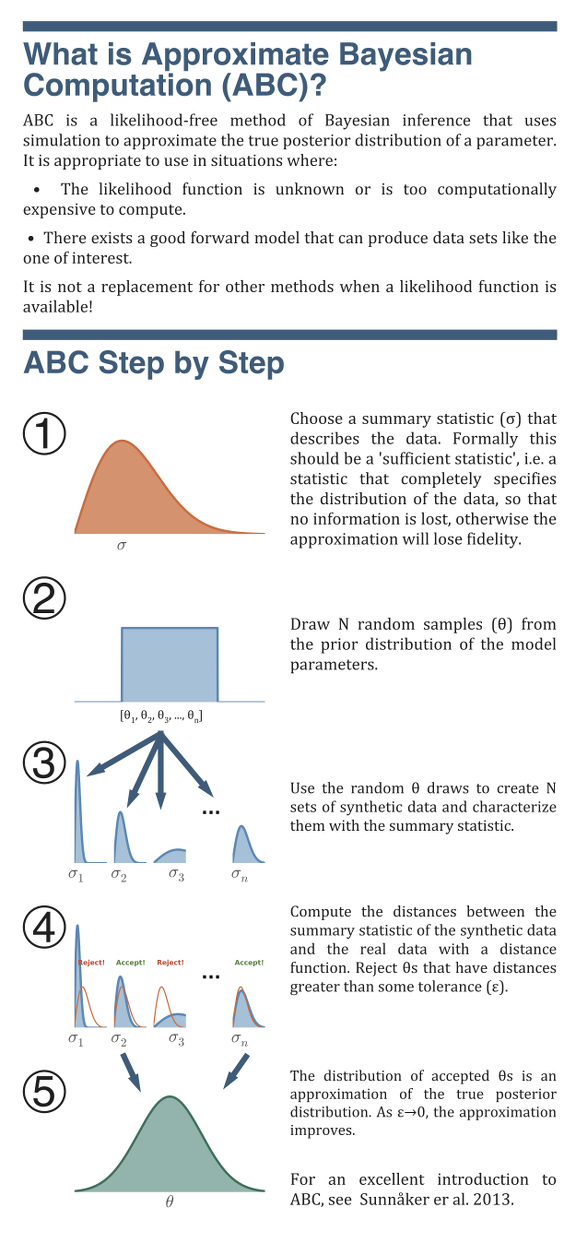 What is Approximate Bayesian Computation (ABC)?

ABC is a likelihood-free method of Bayesian inference that uses simulation to approximate the true posterior distribution of a parameter. It is appropriate to use in situations where:

• The likelihood function is unknown or is too computationally expensive to compute.

• There exists a good forward model that can produce data sets like the one of interest.

It is not a replacement for other methods when a likelihood function is available!

ABC Step by Step

①

$\sigma$

Choose a summary statistic (σ) that describes the data. Formally this should be a 'sufficient statistic', i.e. a statistic that completely specifies the distribution of the data, so that no information is lost, otherwise the approximation will lose fidelity.

②

$[\theta_1, \theta_2, \theta_3, ..., \theta_n]$

Draw N random samples (θ) from the prior distribution of the model parameters.

③

...

$\sigma_1$ $\sigma_2$ $\sigma_3$ $\sigma_n$

Use the random θ draws to create N sets of synthetic data and characterize them with the summary statistic.

④

Reject! Accept! Reject! ... Accept!

$\sigma_1$ $\sigma_2$ $\sigma_3$ $\sigma_n$

Compute the distances between the summary statistic of the synthetic data and the real data with a distance function. Reject θs that have distances greater than some tolerance (ε).

⑤

$\theta$

The distribution of accepted θs is an approximation of the true posterior distribution. As ε→0, the approximation improves.

For an excellent introduction to ABC, see Sunnåker er al. 2013.