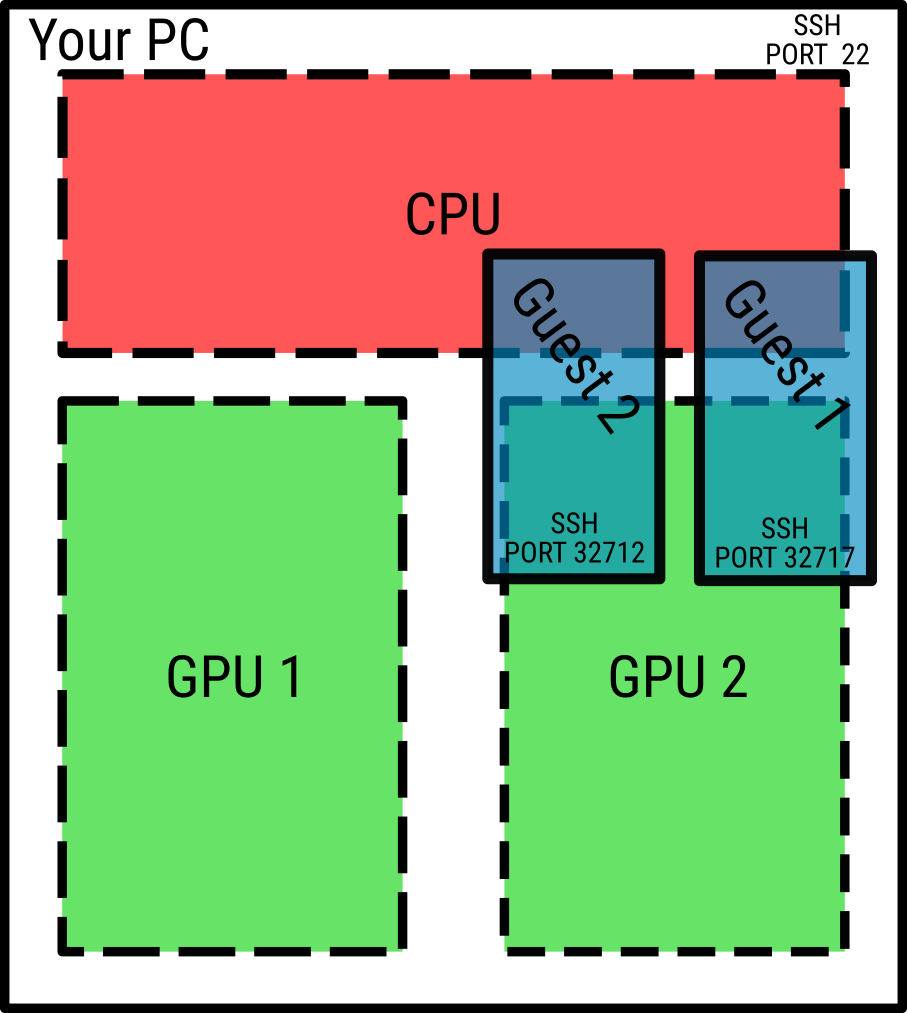 Your PC

SSH
PORT 22

CPU

Guest 2

Guest 1

SSH
PORT 32712

SSH
PORT 32717

GPU 1

GPU 2