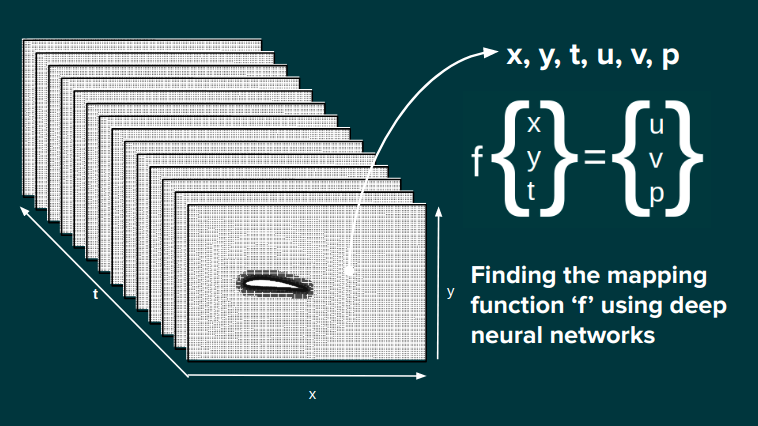 x, y, t, u, v, p

$f\begin{Bmatrix} x \\ y \\ t \end{Bmatrix} = \begin{Bmatrix} u \\ v \\ p \end{Bmatrix}$

Finding the mapping function ‘f’ using deep neural networks

t

y

x