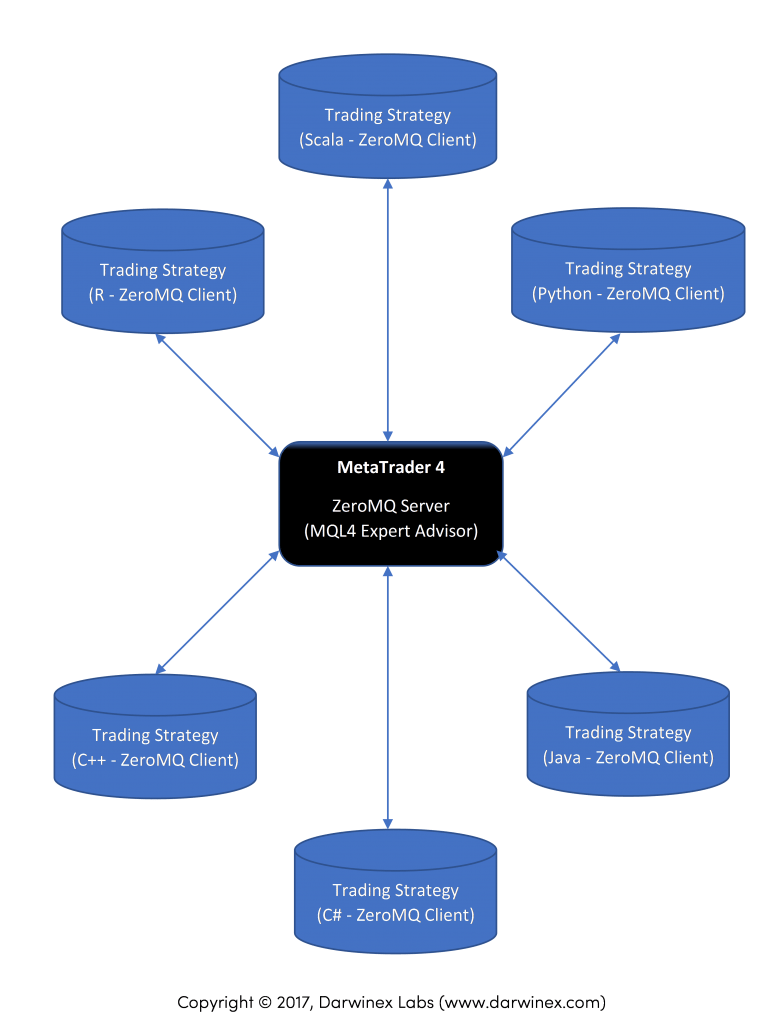 Trading Strategy
(Scala - ZeroMQ Client)

Trading Strategy
(R - ZeroMQ Client)

Trading Strategy
(Python - ZeroMQ Client)

MetaTrader 4

ZeroMQ Server
(MQL4 Expert Advisor)

Trading Strategy
(C++ - ZeroMQ Client)

Trading Strategy
(Java - ZeroMQ Client)

Trading Strategy
(C# - ZeroMQ Client)

Copyright © 2017, Darwinex Labs (www.darwinex.com)