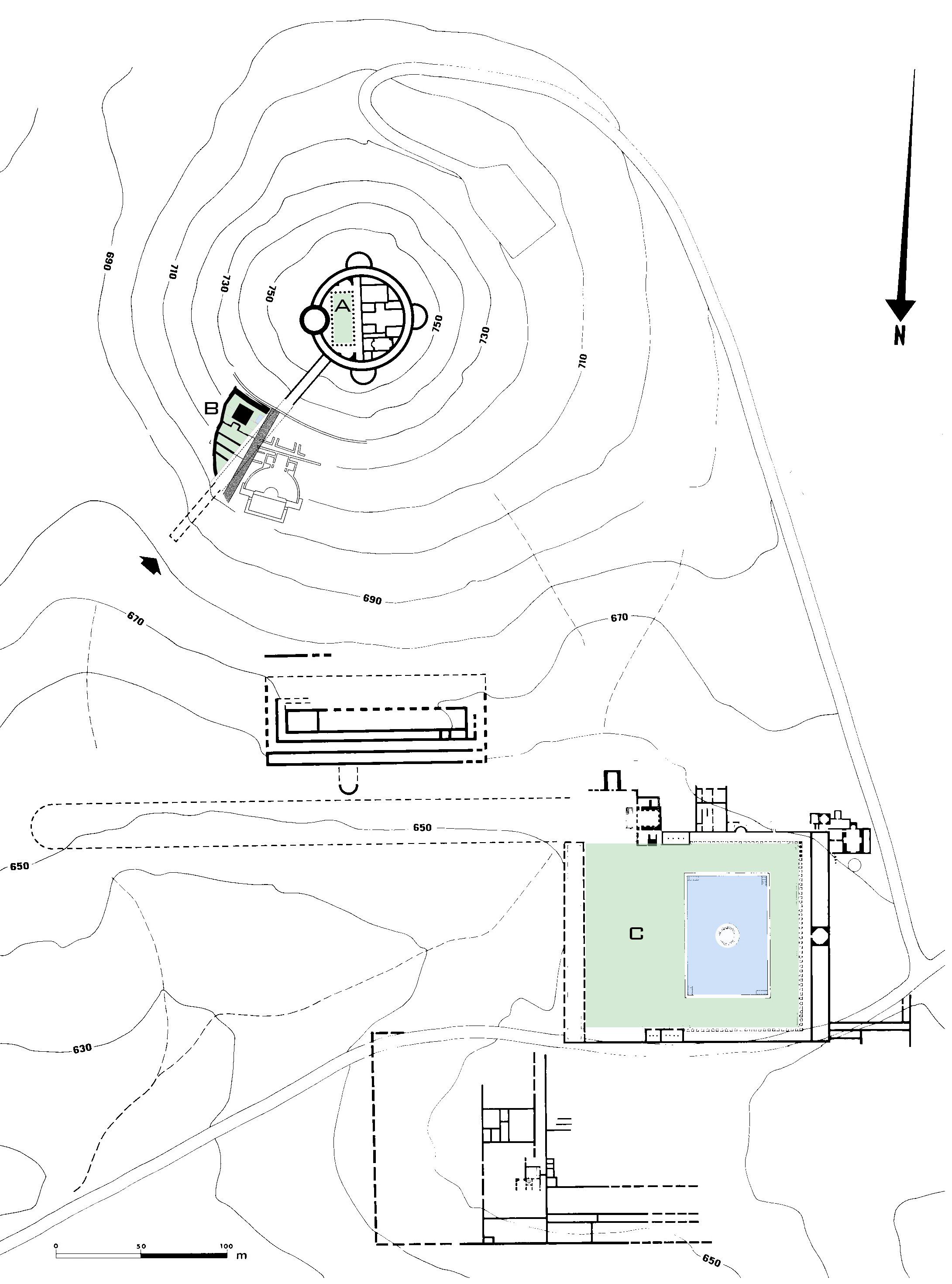 N

690
710
730
750
A
750
730
710
B
690
670
670
650
650
C
630
650
0 50 100 m