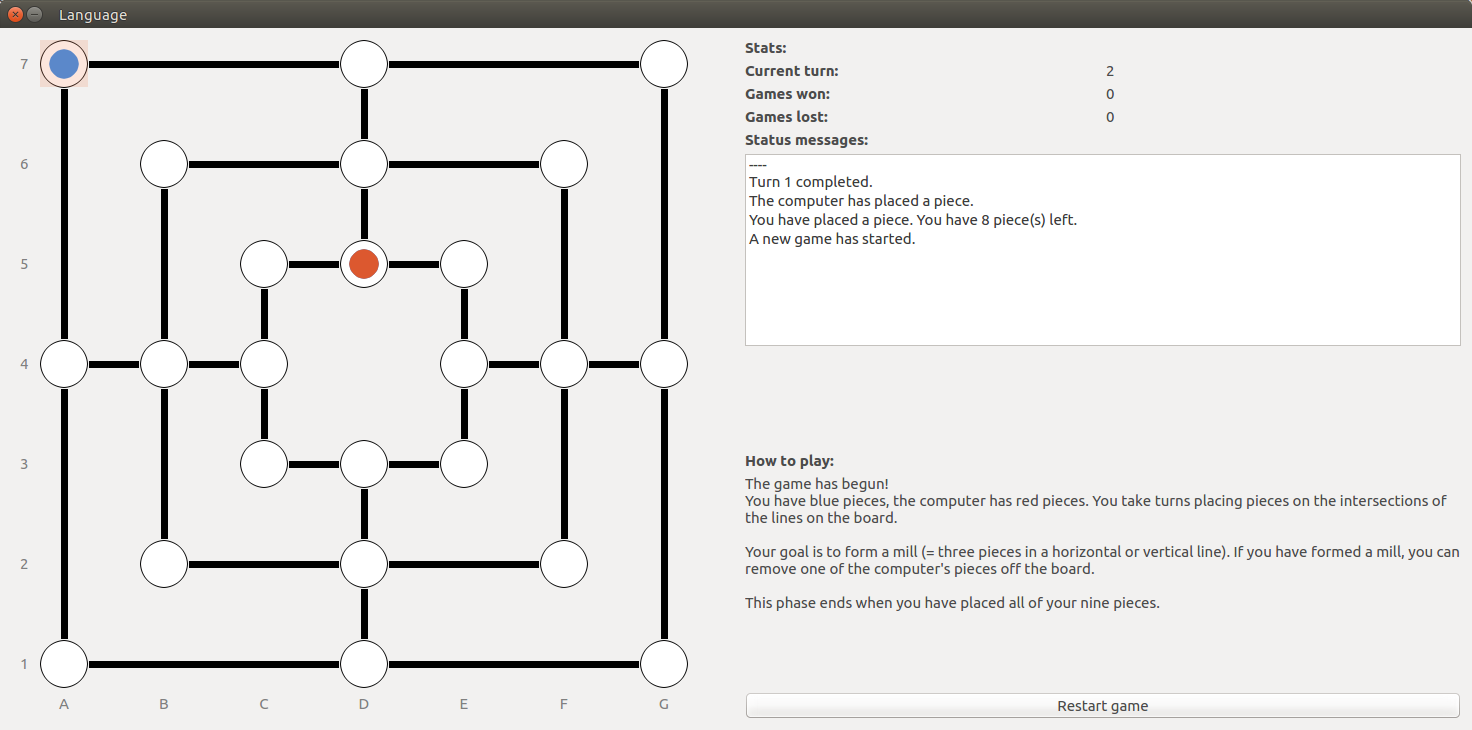 Language

7
6
5
4
3
2
1
A B C D E F G

Stats:
Current turn: 2
Games won: 0
Games lost: 0
Status messages:

----
Turn 1 completed.
The computer has placed a piece.
You have placed a piece. You have 8 piece(s) left.
A new game has started.

How to play:
The game has begun!
You have blue pieces, the computer has red pieces. You take turns placing pieces on the intersections of the lines on the board.

Your goal is to form a mill (= three pieces in a horizontal or vertical line). If you have formed a mill, you can remove one of the computer's pieces off the board.

This phase ends when you have placed all of your nine pieces.

Restart game