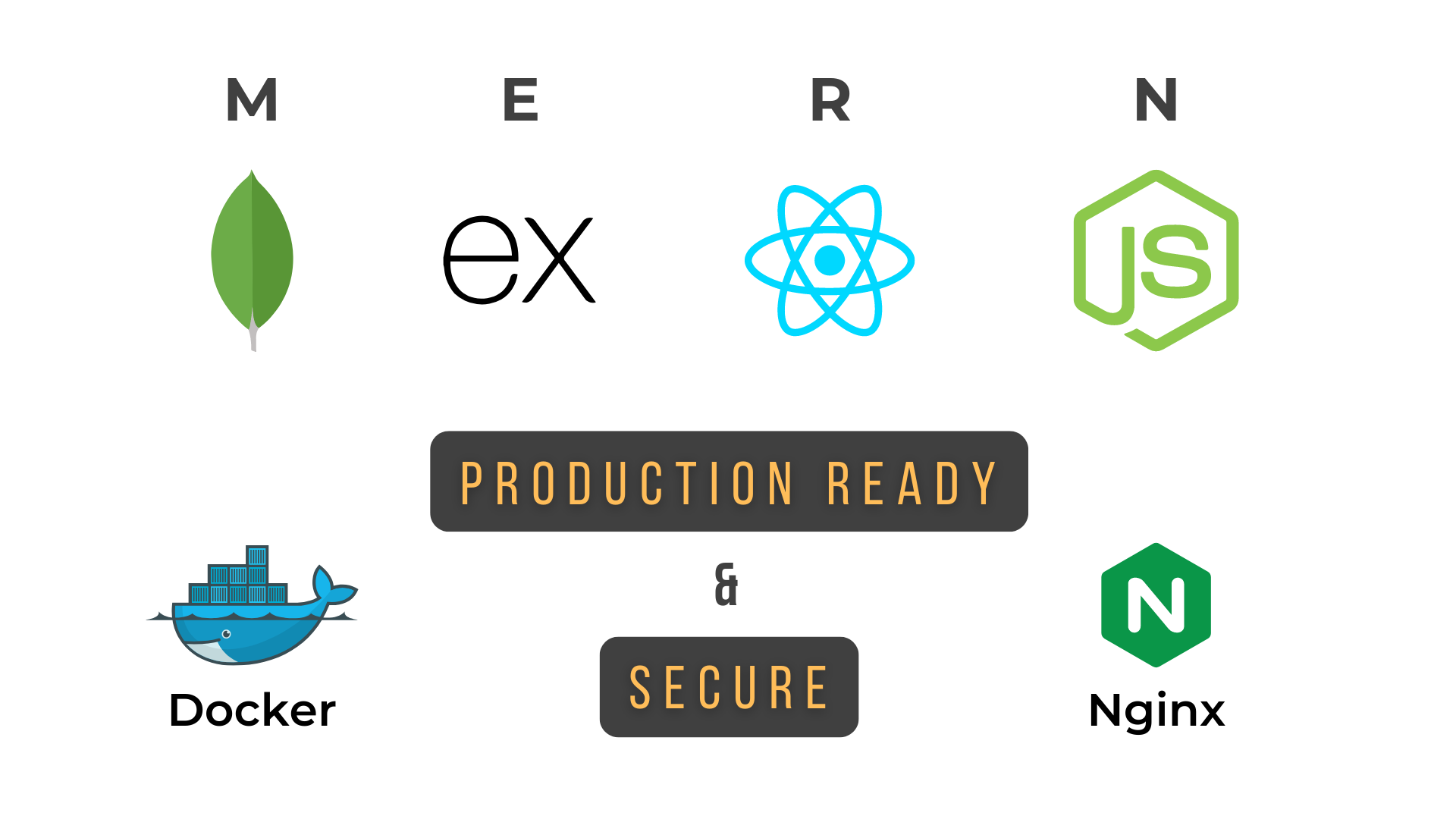 M E R N

ex

JS

PRODUCTION READY

&

SECURE

Docker

N

Nginx