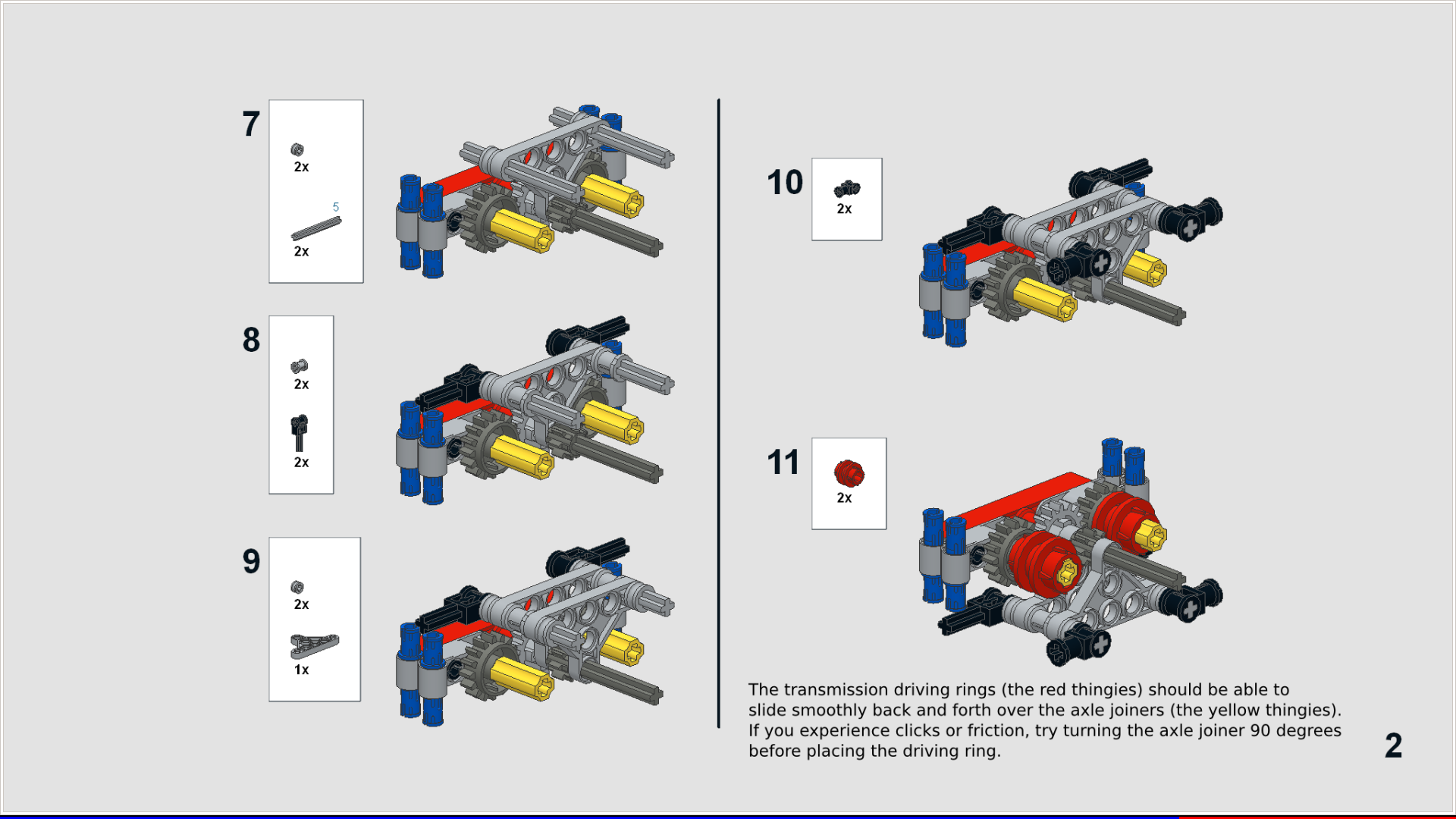 7

2x

5

2x

8

2x

2x

9

2x

1x

10

2x

11

2x

The transmission driving rings (the red thingies) should be able to slide smoothly back and forth over the axle joiners (the yellow thingies). If you experience clicks or friction, try turning the axle joiner 90 degrees before placing the driving ring.

2