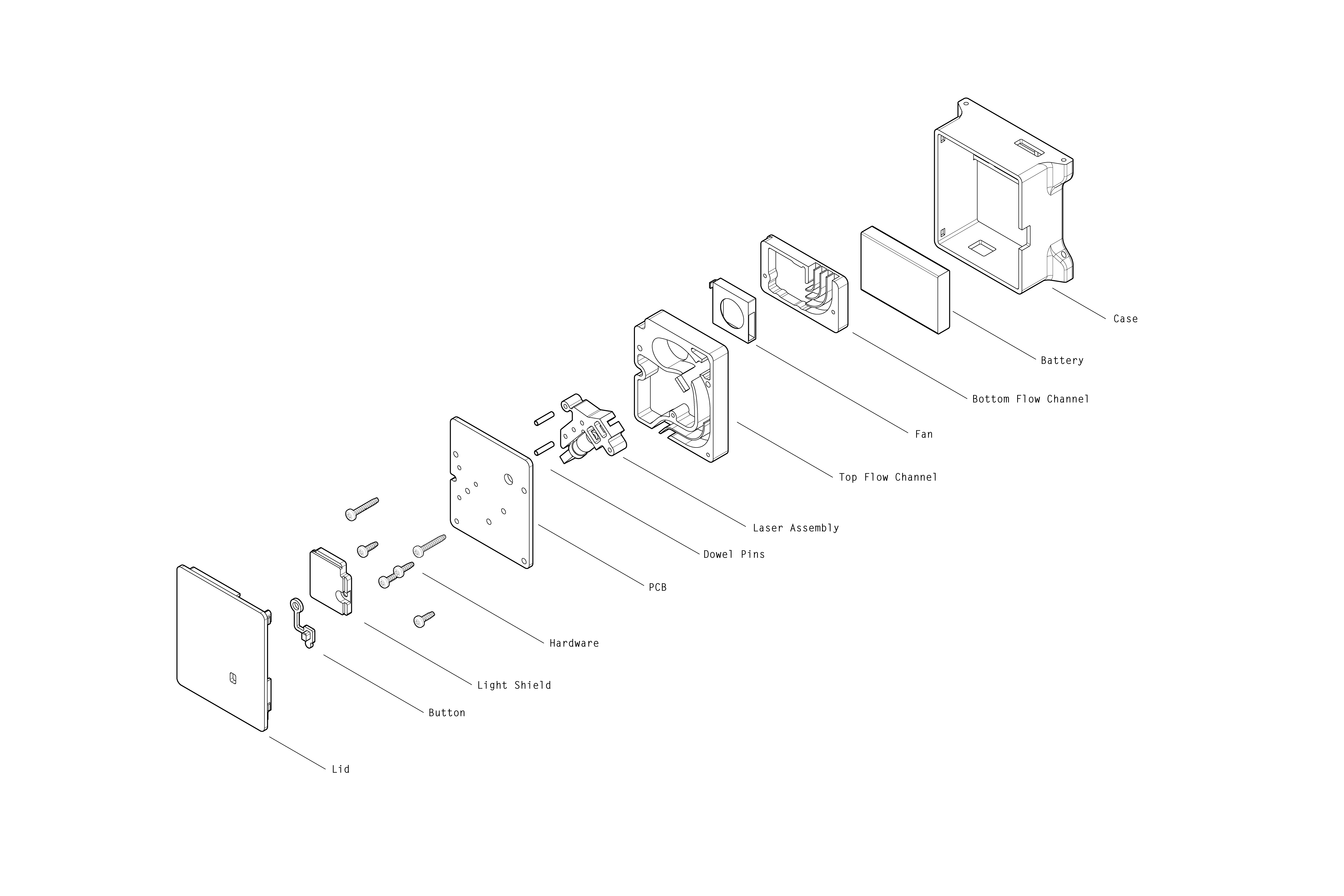 Case

Battery

Bottom Flow Channel

Fan

Top Flow Channel

Laser Assembly

Dowel Pins

PCB

Hardware

Light Shield

Button

Lid