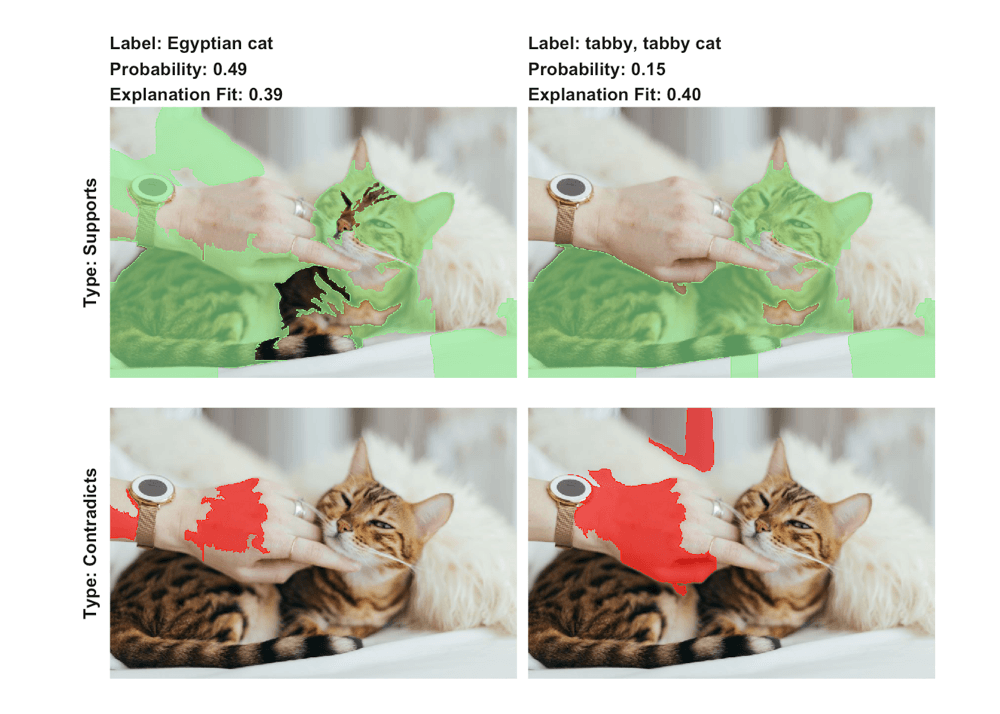 Label: Egyptian cat
Probability: 0.49
Explanation Fit: 0.39

Label: tabby, tabby cat
Probability: 0.15
Explanation Fit: 0.40

Type: Supports

Type: Contradicts