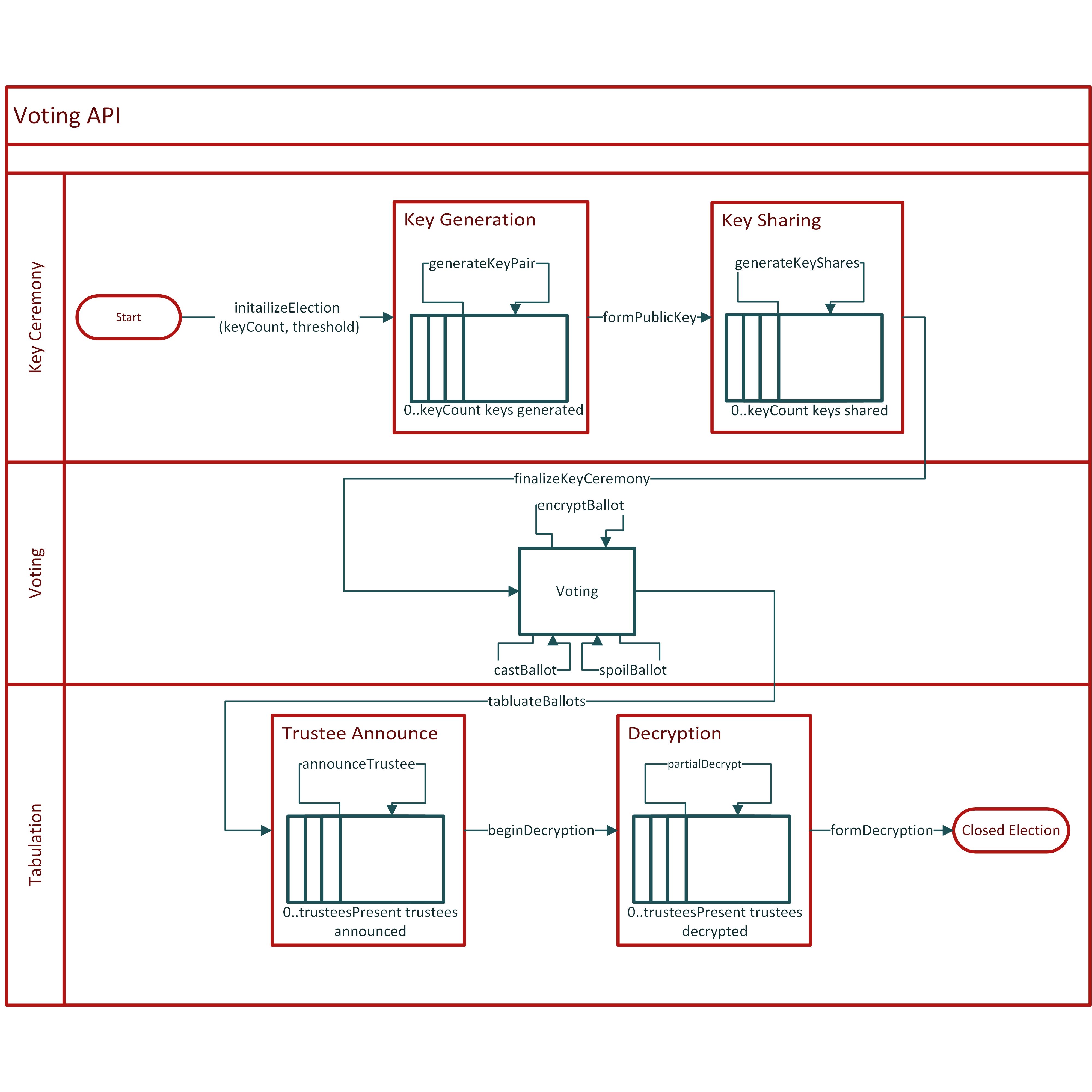 Voting API

Key Ceremony

Start

initailizeElection (keyCount, threshold)

Key Generation

generateKeyPair

0..keyCount keys generated

formPublicKey

Key Sharing

generateKeyShares

0..keyCount keys shared

Voting

finalizeKeyCeremony

encryptBallot

Voting

castBallot

spoilBallot

Tabulation

tabluateBallots

Trustee Announce

announceTrustee

0..trusteesPresent trustees announced

beginDecryption

Decryption

partialDecrypt

0..trusteesPresent trustees decrypted

formDecryption

Closed Election