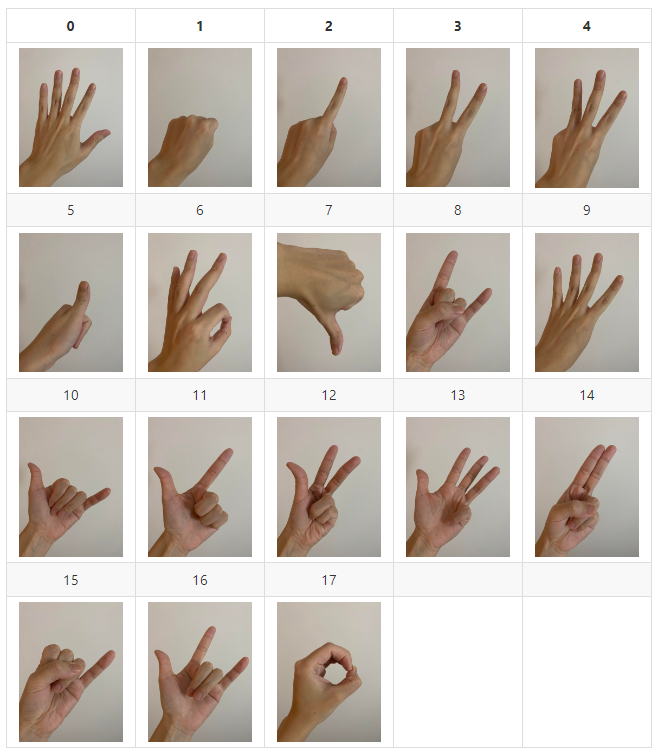 | 0 | 1 | 2 | 3 | 4 |
|---|---|---|---|---|
| | | | | |
| 5 | 6 | 7 | 8 | 9 |
| | | | | |
| 10 | 11 | 12 | 13 | 14 |
| | | | | |
| 15 | 16 | 17 | | |
| | | | | |