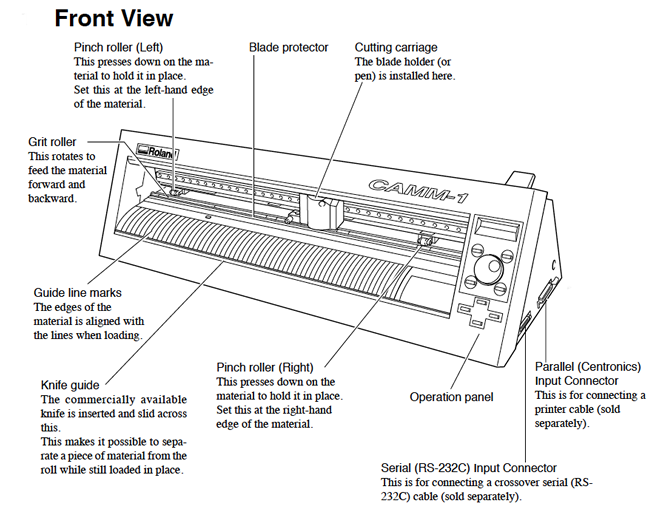 Front View

Pinch roller (Left)
This presses down on the material to hold it in place.
Set this at the left-hand edge of the material.

Blade protector

Cutting carriage
The blade holder (or pen) is installed here.

Grit roller
This rotates to feed the material forward and backward.

Roland

CAMM-1

Guide line marks
The edges of the material is aligned with the lines when loading.

Knife guide
The commercially available knife is inserted and slid across this.
This makes it possible to separate a piece of material from the roll while still loaded in place.

Pinch roller (Right)
This presses down on the material to hold it in place.
Set this at the right-hand edge of the material.

Operation panel

Parallel (Centronics) Input Connector
This is for connecting a printer cable (sold separately).

Serial (RS-232C) Input Connector
This is for connecting a crossover serial (RS-232C) cable (sold separately).