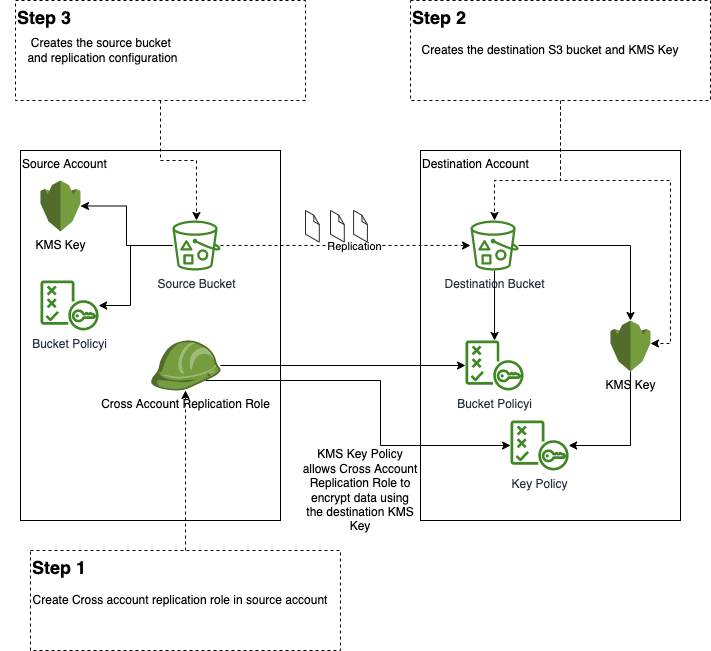 Step 3

Creates the source bucket and replication configuration

Step 2

Creates the destination S3 bucket and KMS Key

Source Account

KMS Key

Source Bucket

Bucket Policyi

Cross Account Replication Role

Replication

Destination Account

Destination Bucket

Bucket Policyi

KMS Key

Key Policy

KMS Key Policy allows Cross Account Replication Role to encrypt data using the destination KMS Key

Step 1

Create Cross account replication role in source account